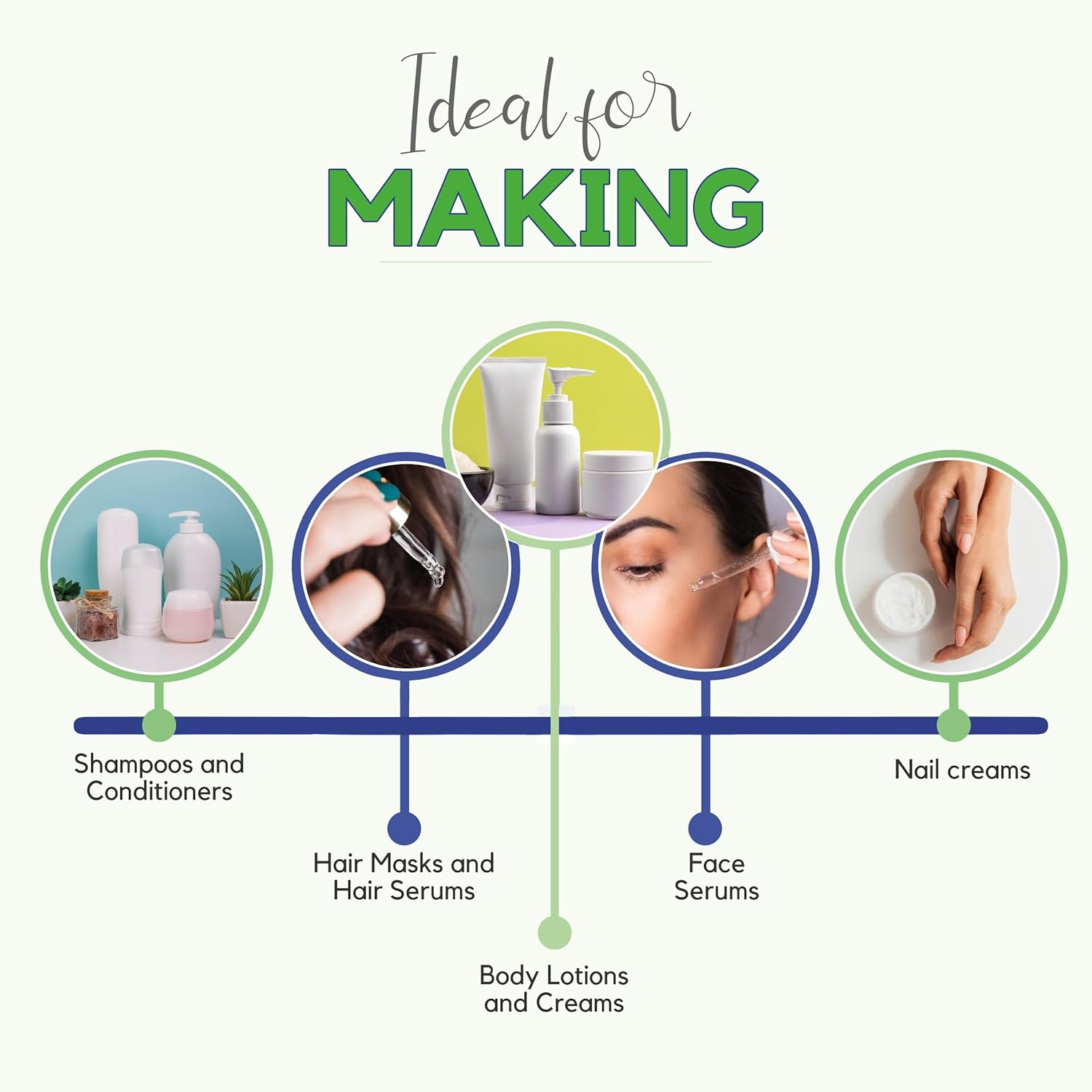 Ideal for
MAKING

Shampoos and Conditioners

Hair Masks and Hair Serums

Body Lotions and Creams

Face Serums

Nail creams