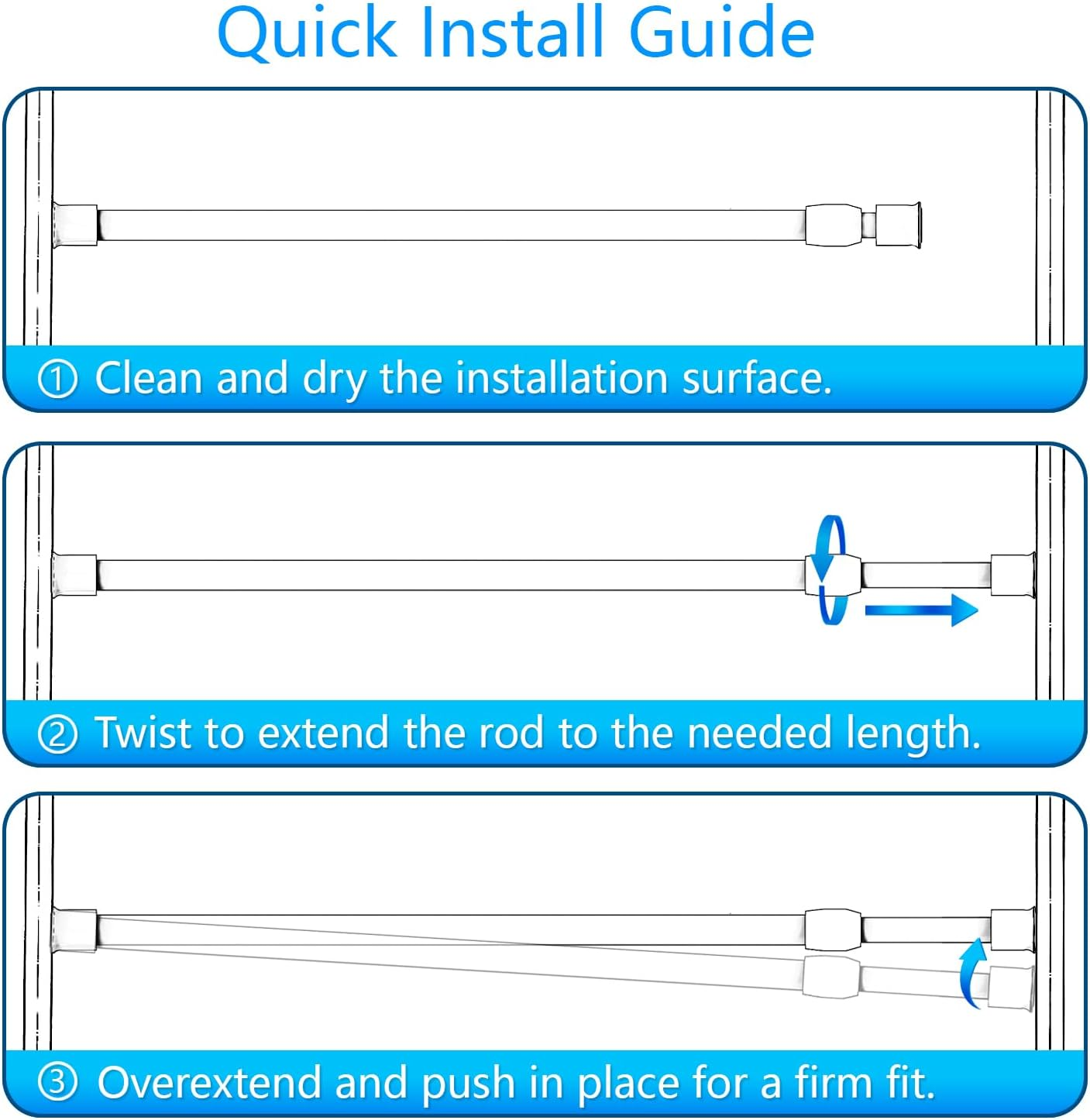 Quick Install Guide

① Clean and dry the installation surface.

② Twist to extend the rod to the needed length.

③ Overextend and push in place for a firm fit.