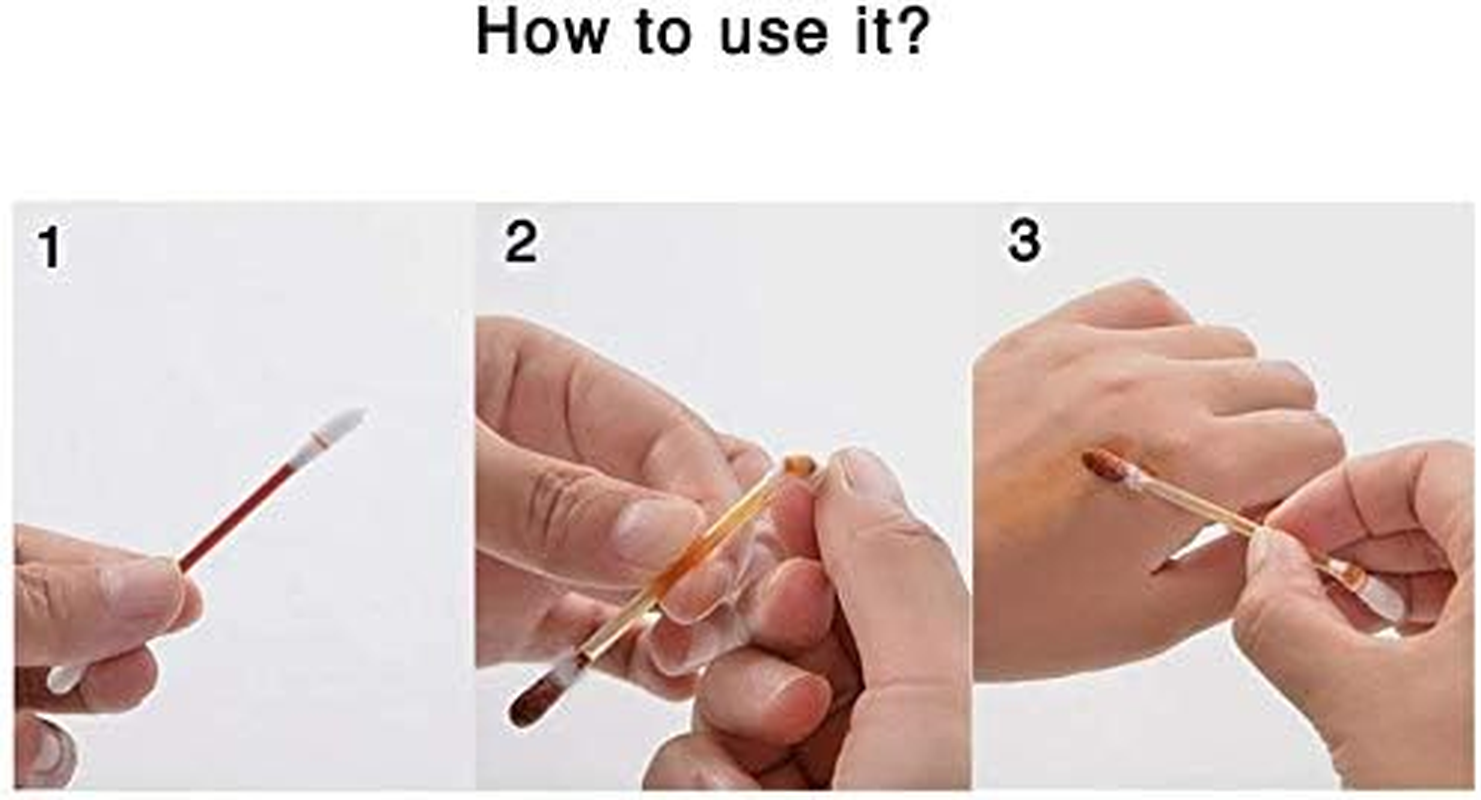 How to use it?

1

2

3