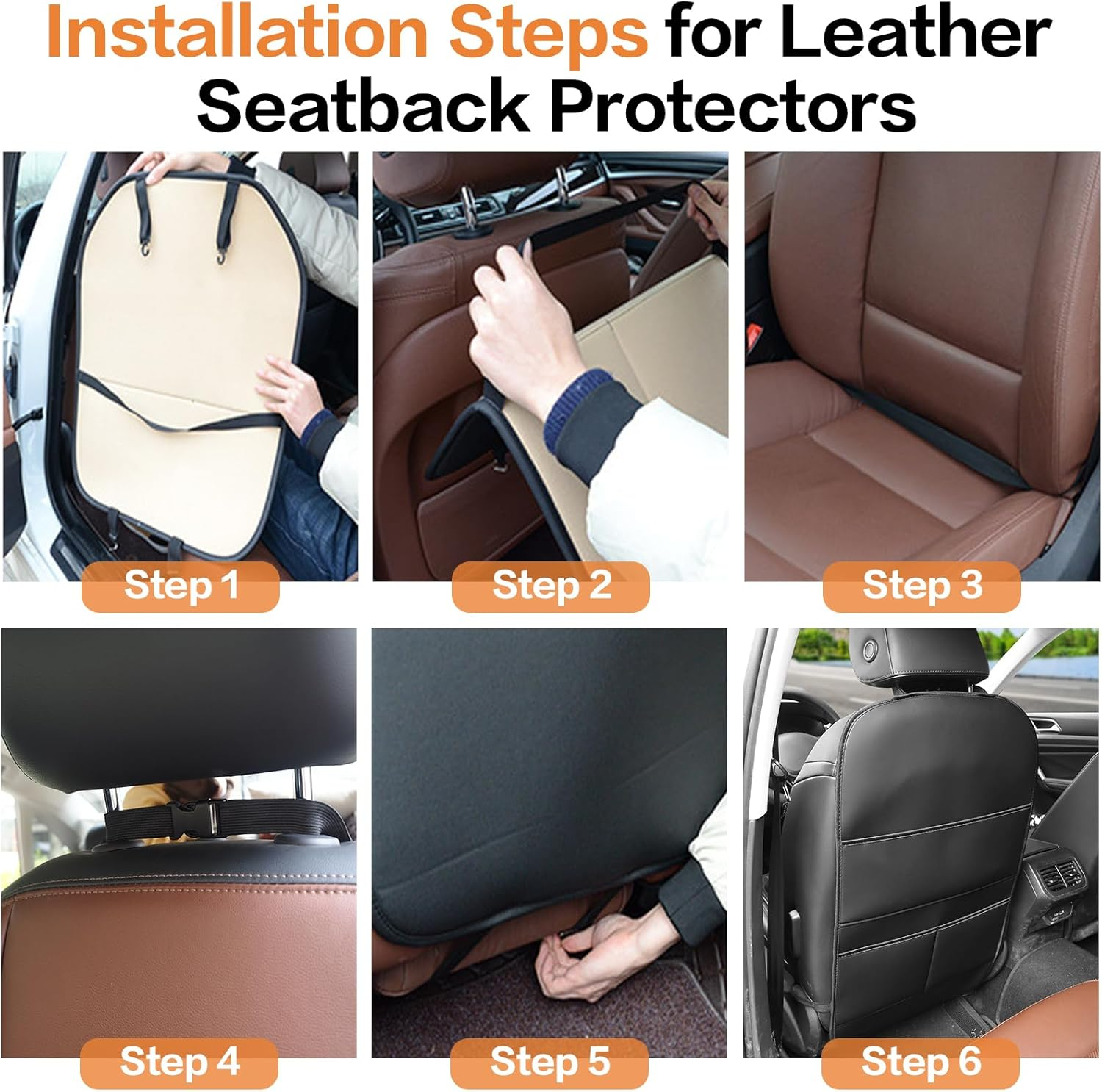 Installation Steps for Leather Seatback Protectors

Step 1

Step 2

Step 3

Step 4

Step 5

Step 6