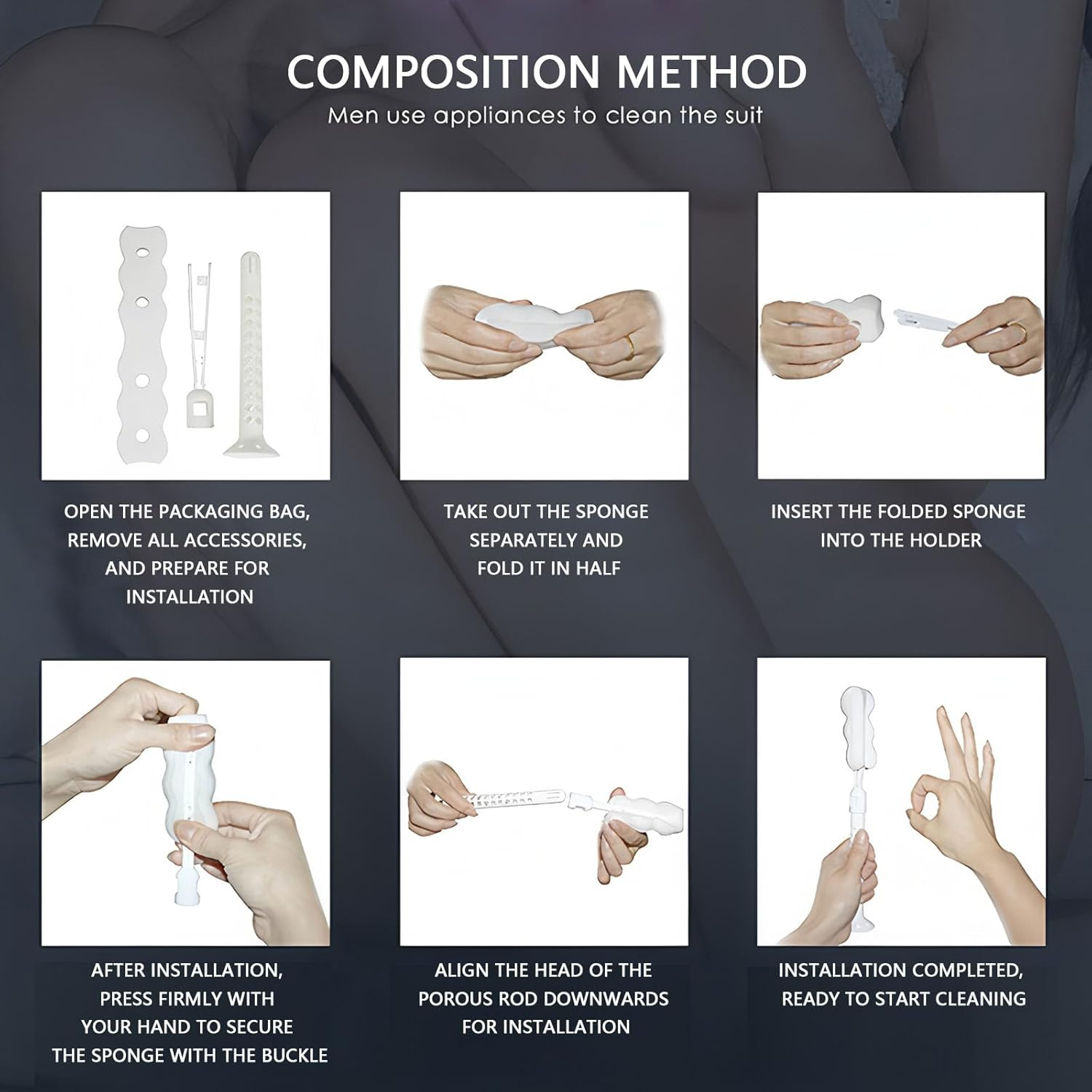 COMPOSITION METHOD
Men use appliances to clean the suit

OPEN THE PACKAGING BAG, REMOVE ALL ACCESSORIES, AND PREPARE FOR INSTALLATION

TAKE OUT THE SPONGE SEPARATELY AND FOLD IT IN HALF

INSERT THE FOLDED SPONGE INTO THE HOLDER

AFTER INSTALLATION, PRESS FIRMLY WITH YOUR HAND TO SECURE THE SPONGE WITH THE BUCKLE

ALIGN THE HEAD OF THE POROUS ROD DOWNWARDS FOR INSTALLATION

INSTALLATION COMPLETED, READY TO START CLEANING