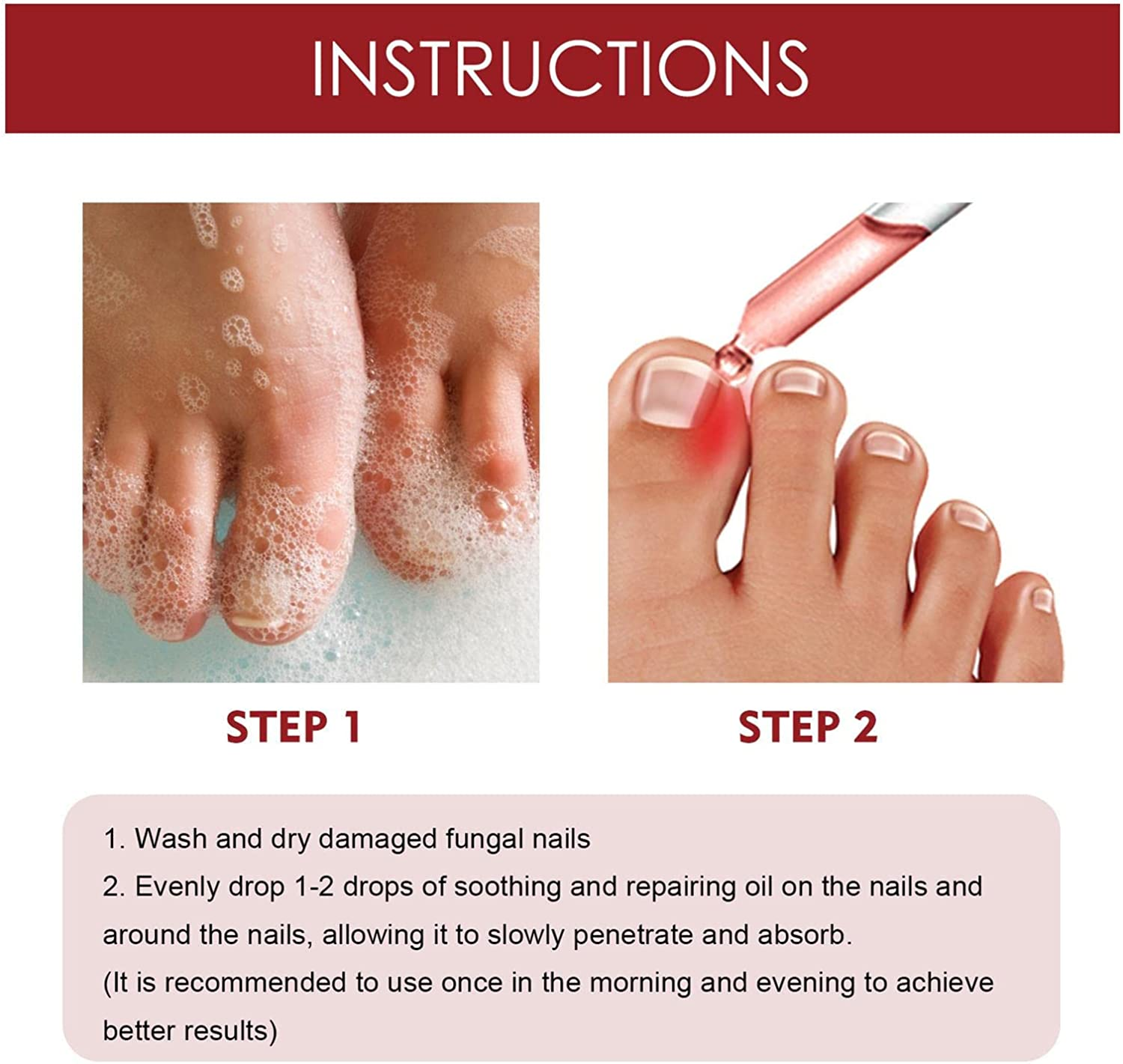 INSTRUCTIONS

STEP 1

STEP 2

1. Wash and dry damaged fungal nails
2. Evenly drop 1-2 drops of soothing and repairing oil on the nails and around the nails, allowing it to slowly penetrate and absorb.
(It is recommended to use once in the morning and evening to achieve better results)