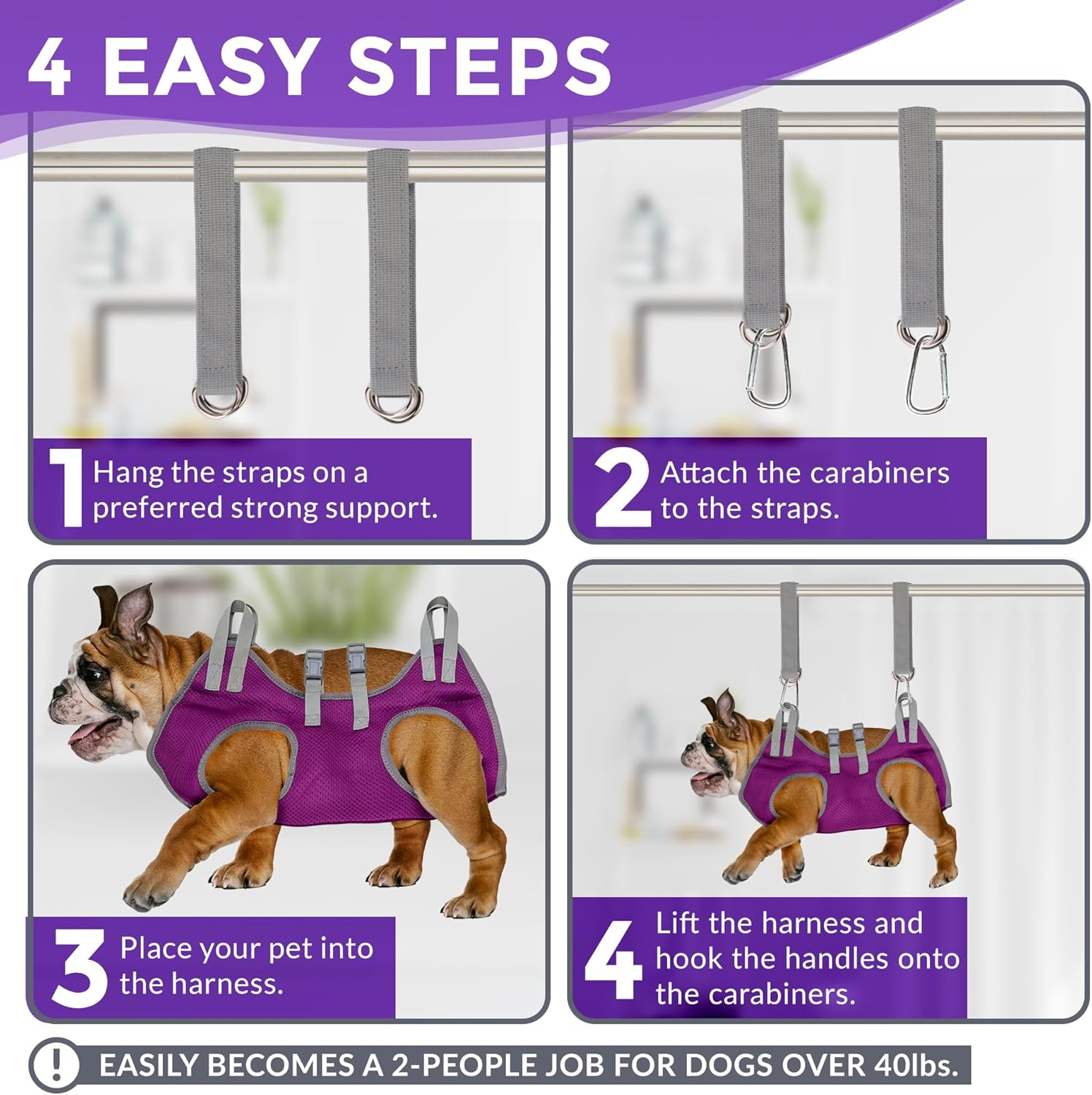 4 EASY STEPS

1 Hang the straps on a preferred strong support.

2 Attach the carabiners to the straps.

3 Place your pet into the harness.

4 Lift the harness and hook the handles onto the carabiners.

! EASILY BECOMES A 2-PEOPLE JOB FOR DOGS OVER 40lbs.