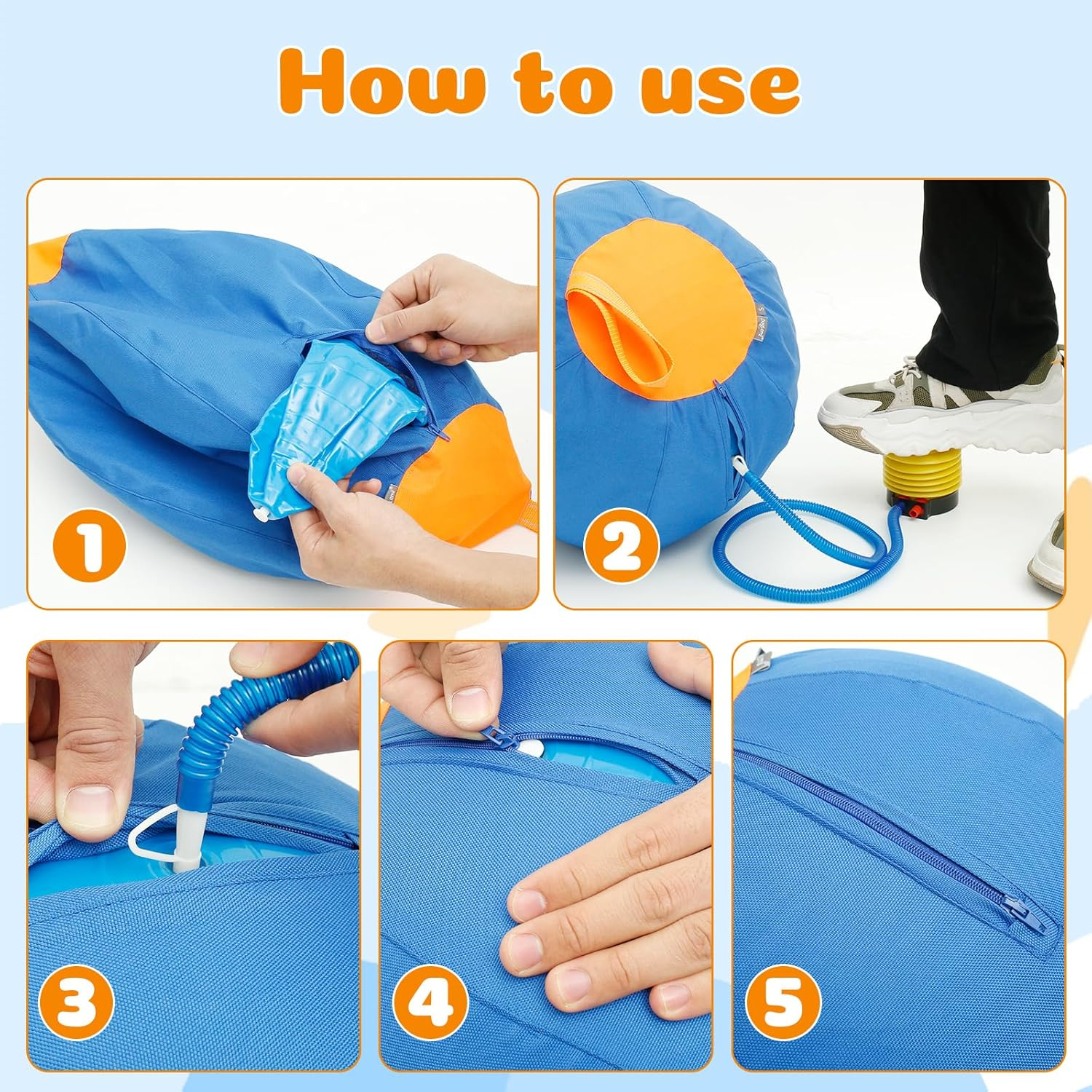 How to use

1

2

3

4

5