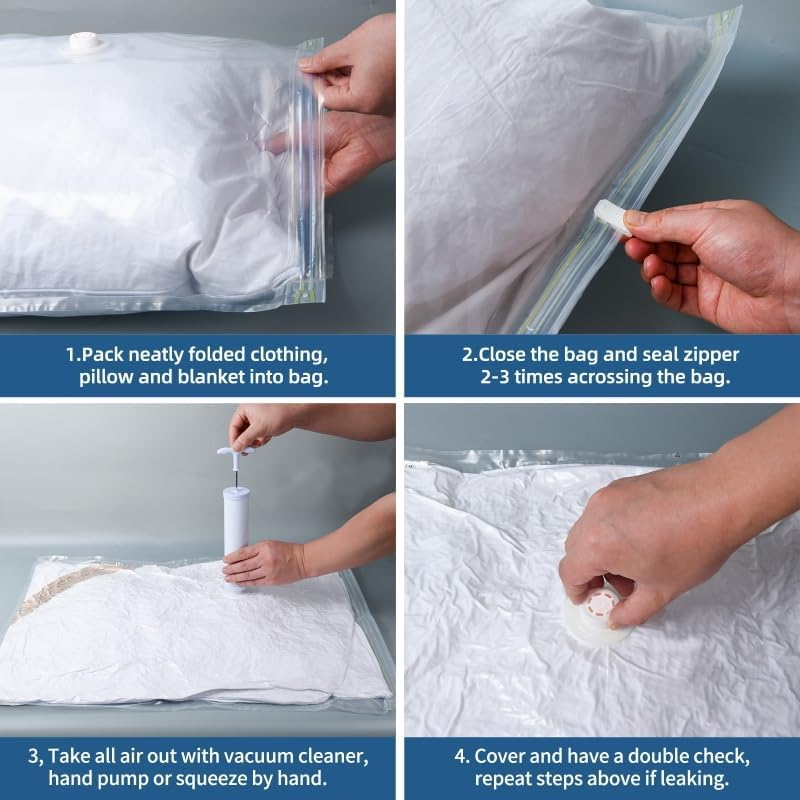 1.Pack neatly folded clothing, pillow and blanket into bag.

2.Close the bag and seal zipper 2-3 times acrossing the bag.

3, Take all air out with vacuum cleaner, hand pump or squeeze by hand.

4. Cover and have a double check, repeat steps above if leaking.