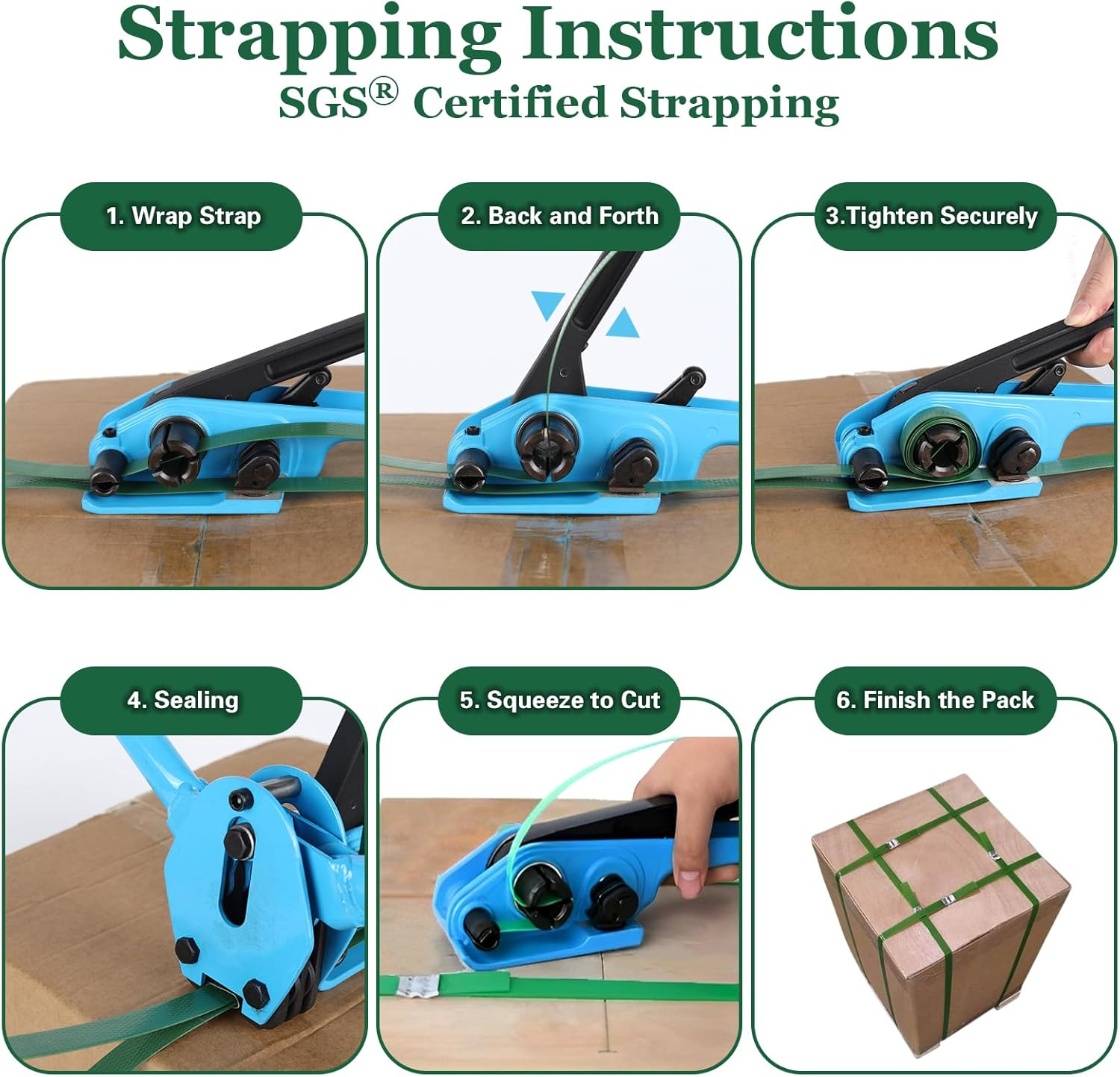 Strapping Instructions
SGS® Certified Strapping

1. Wrap Strap

2. Back and Forth

3.Tighten Securely

4. Sealing

5. Squeeze to Cut

6. Finish the Pack