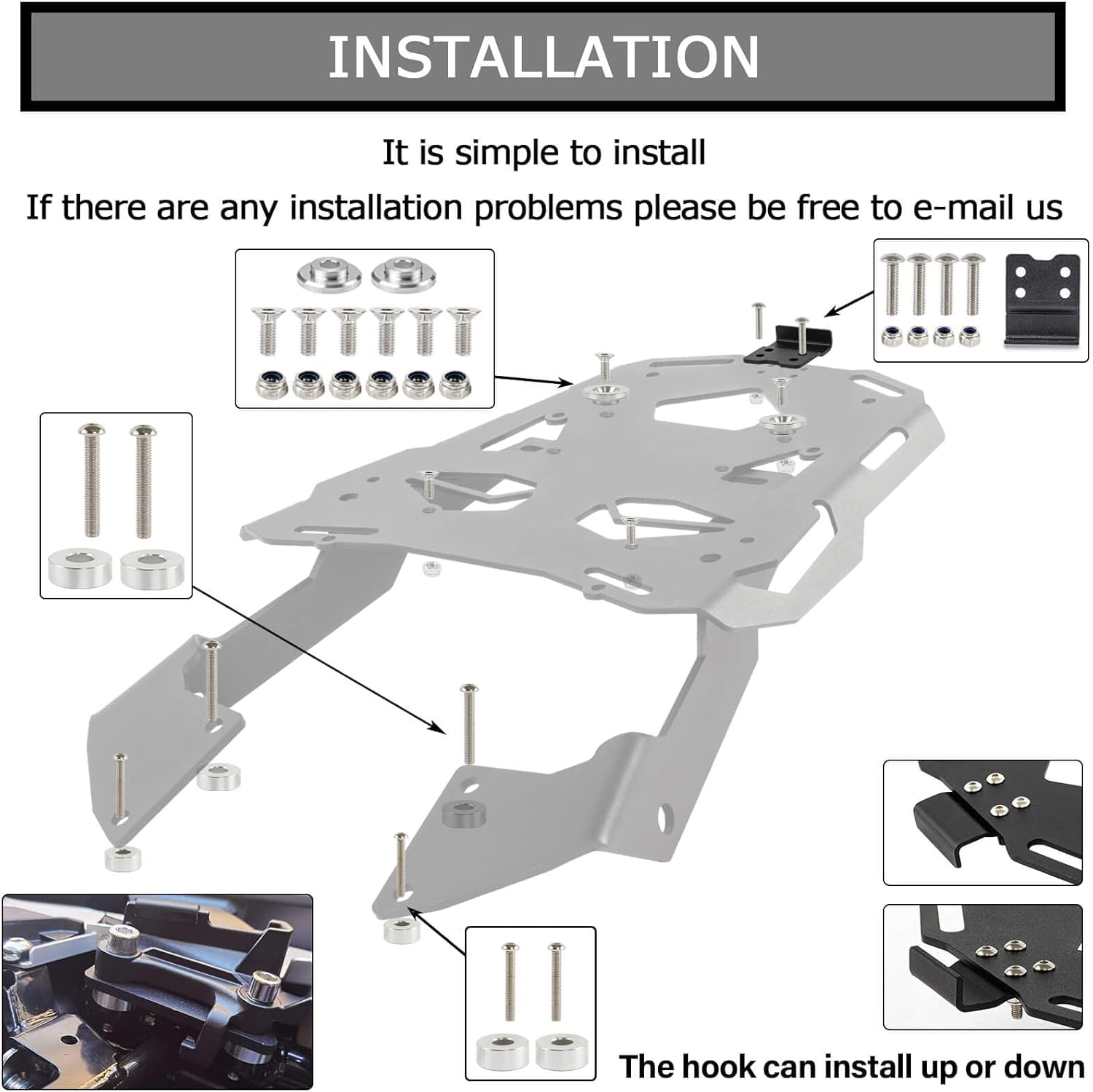 INSTALLATION

It is simple to install

If there are any installation problems please be free to e-mail us

The hook can install up or down