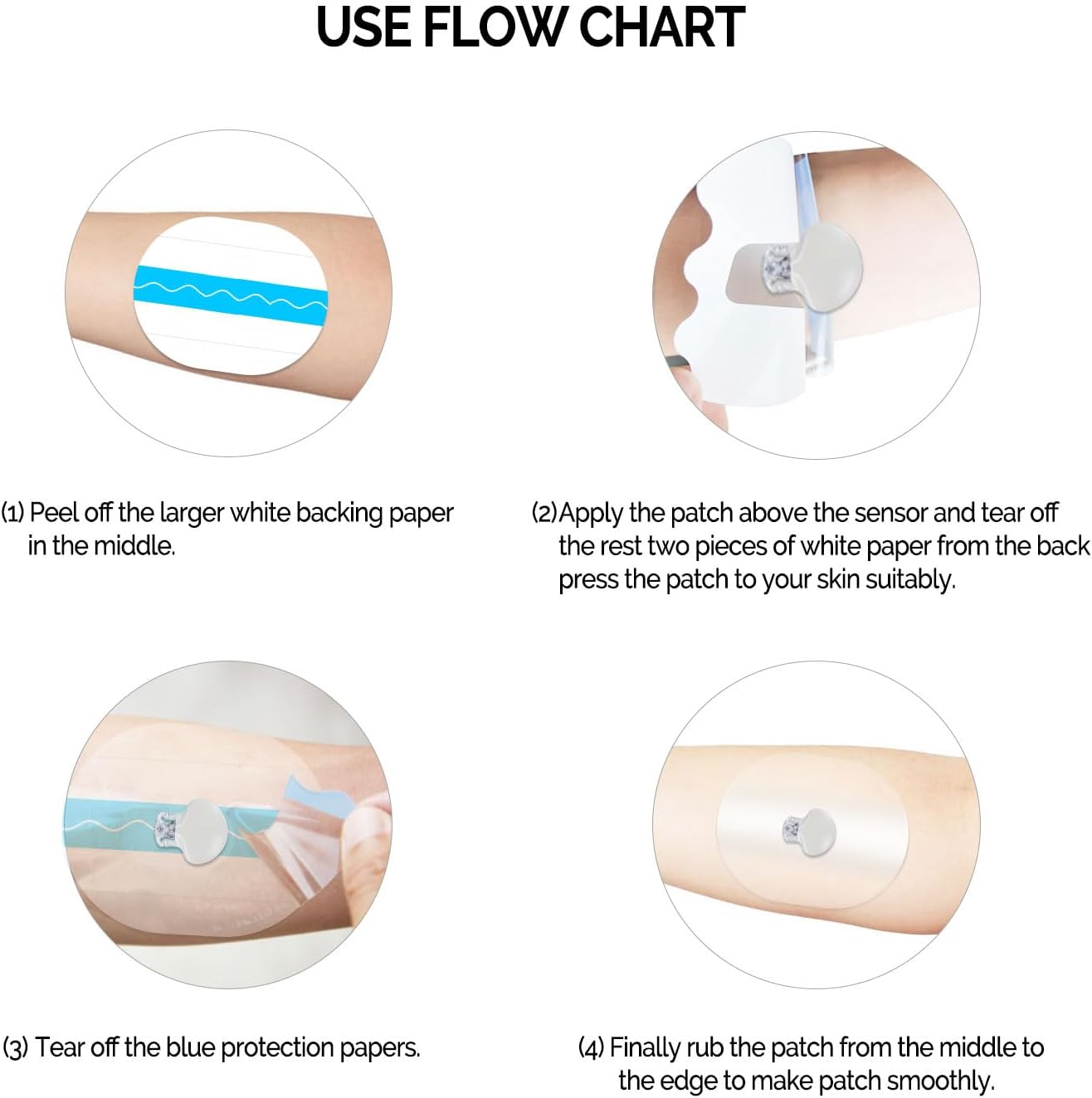 USE FLOW CHART

(1) Peel off the larger white backing paper in the middle.

(2)Apply the patch above the sensor and tear off the rest two pieces of white paper from the back press the patch to your skin suitably.

(3) Tear off the blue protection papers.

(4) Finally rub the patch from the middle to the edge to make patch smoothly.