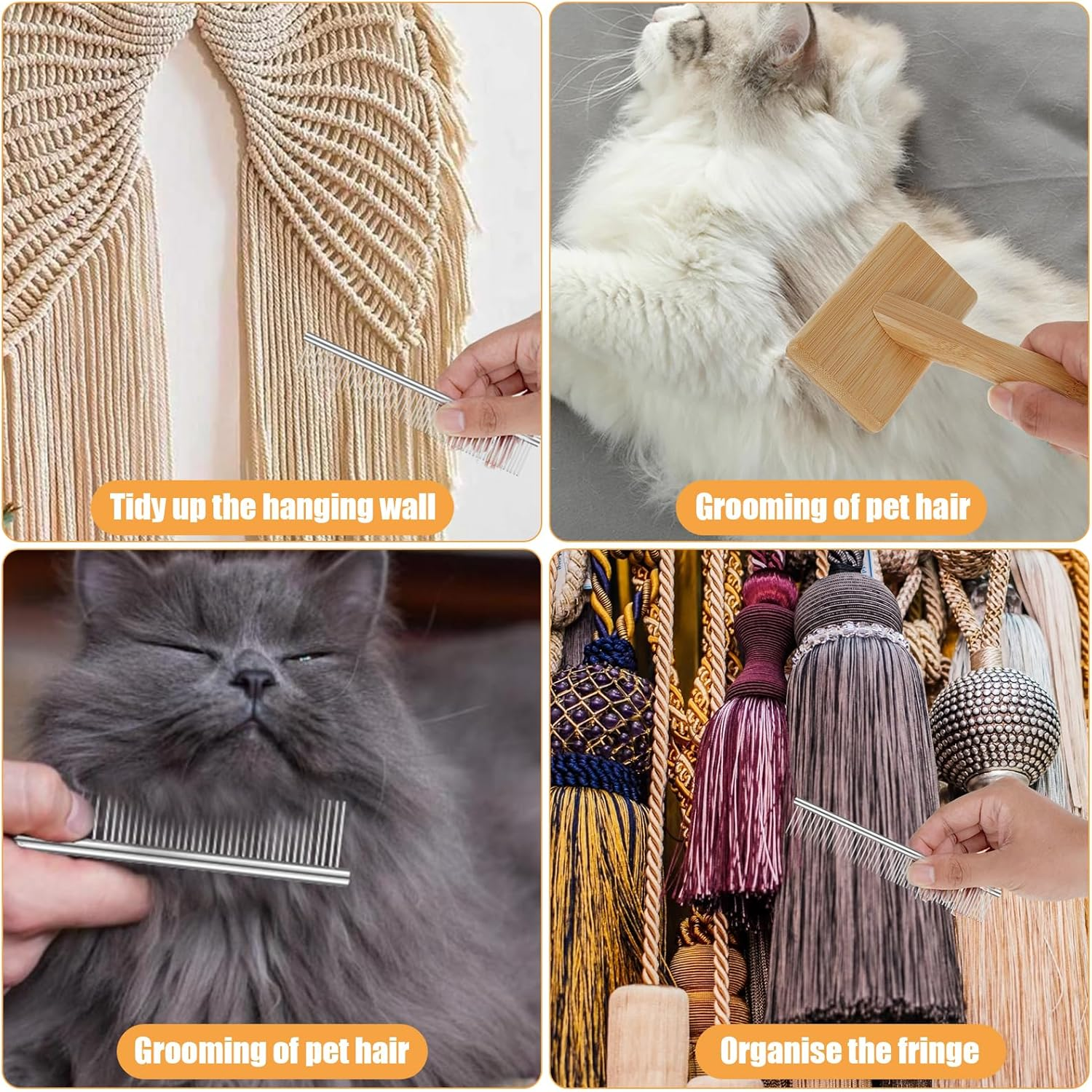 Tidy up the hanging wall

Grooming of pet hair

Grooming of pet hair

Organise the fringe