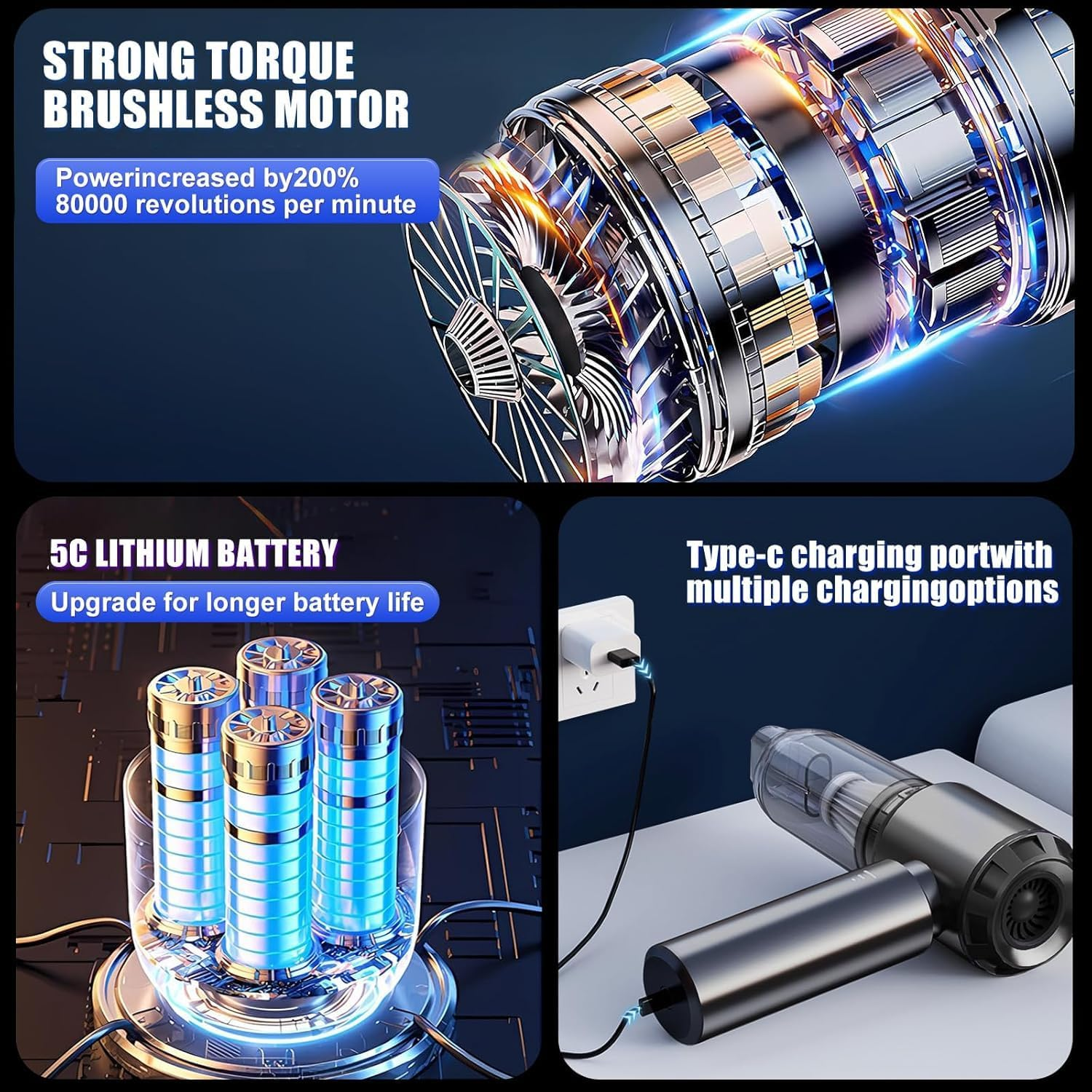 STRONG TORQUE BRUSHLESS MOTOR

Powerincreased by200%
80000 revolutions per minute

5C LITHIUM BATTERY

Upgrade for longer battery life

Type-c charging portwith multiple chargingoptions