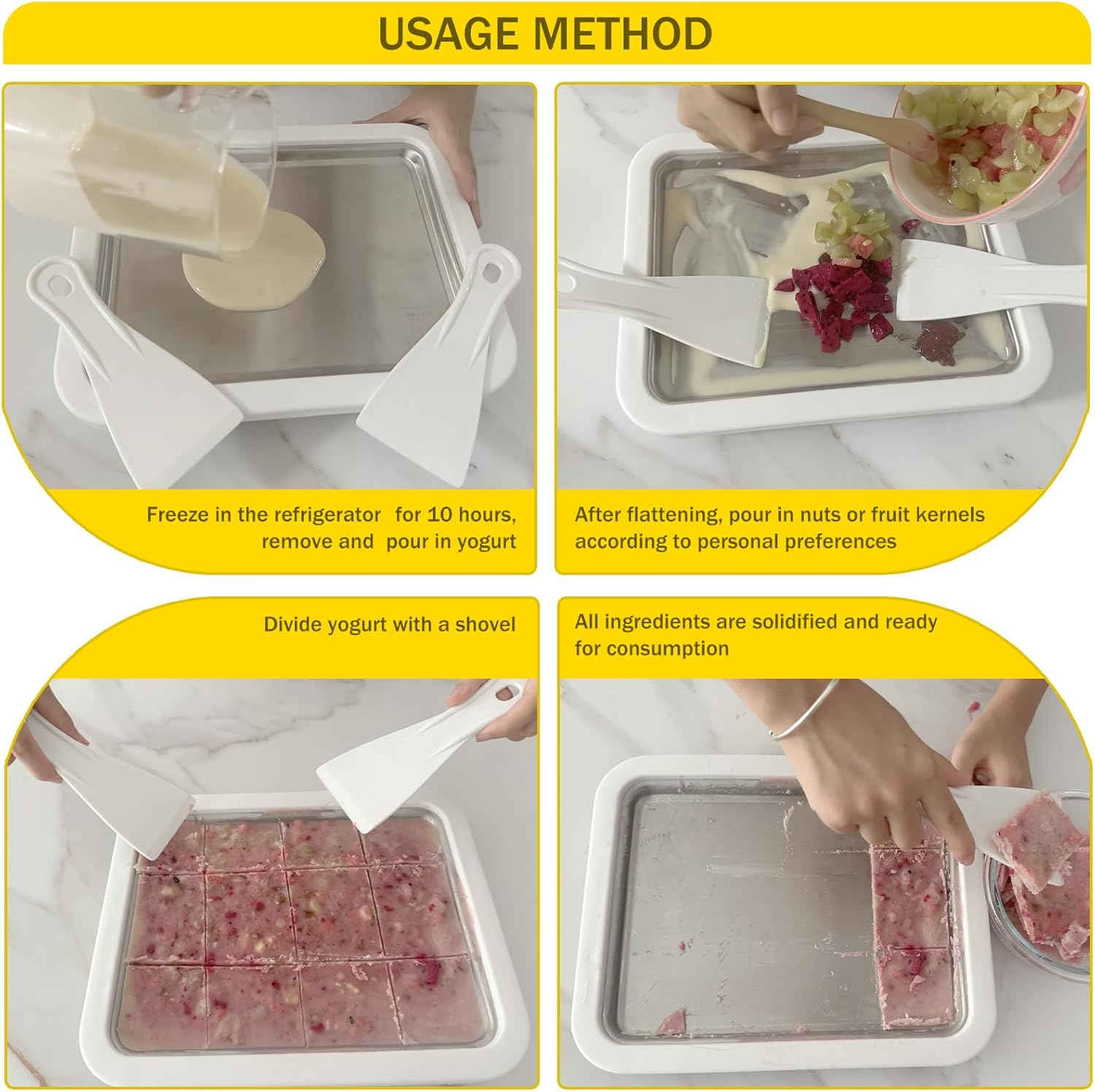 USAGE METHOD

Freeze in the refrigerator for 10 hours, remove and pour in yogurt

After flattening, pour in nuts or fruit kernels according to personal preferences

Divide yogurt with a shovel

All ingredients are solidified and ready for consumption