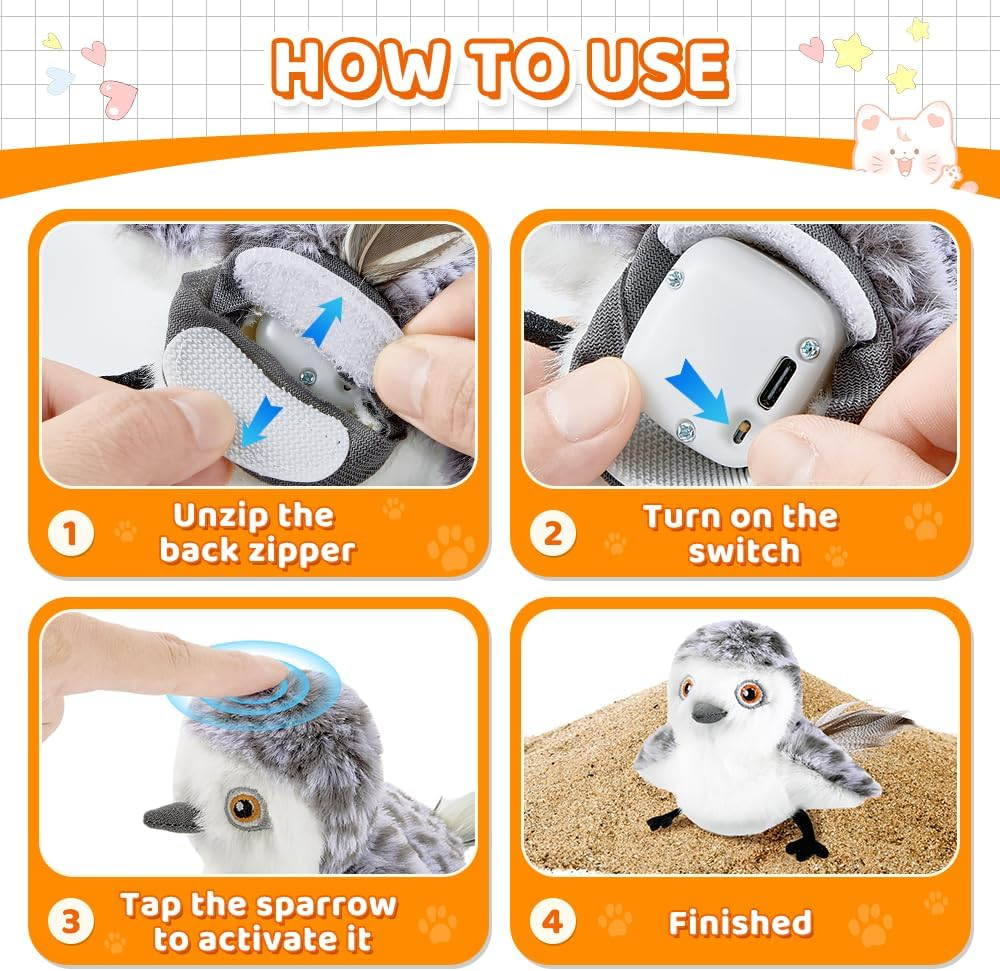 HOW TO USE

1 Unzip the back zipper

2 Turn on the switch

3 Tap the sparrow to activate it

4 Finished