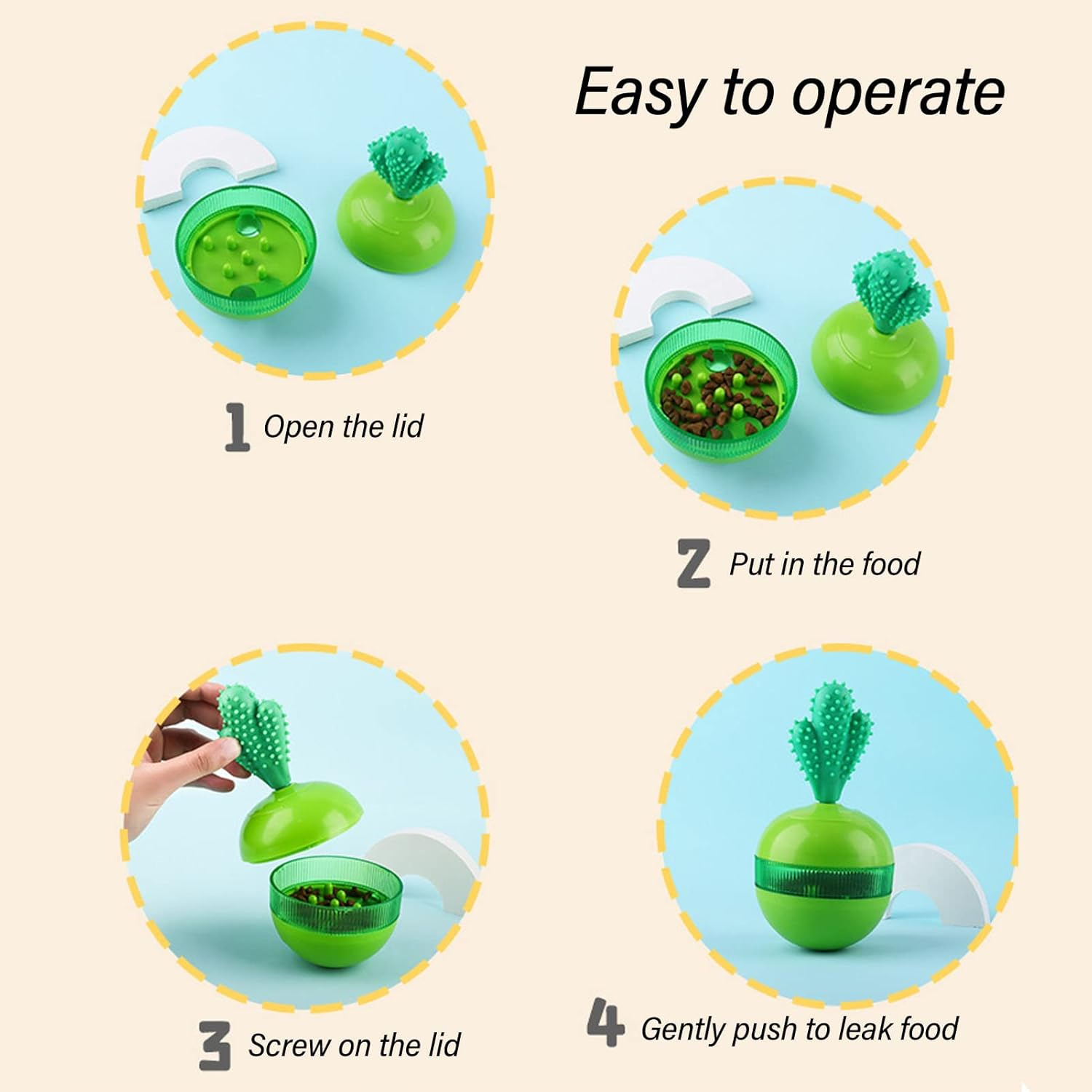 Easy to operate

1 Open the lid

2 Put in the food

3 Screw on the lid

4 Gently push to leak food