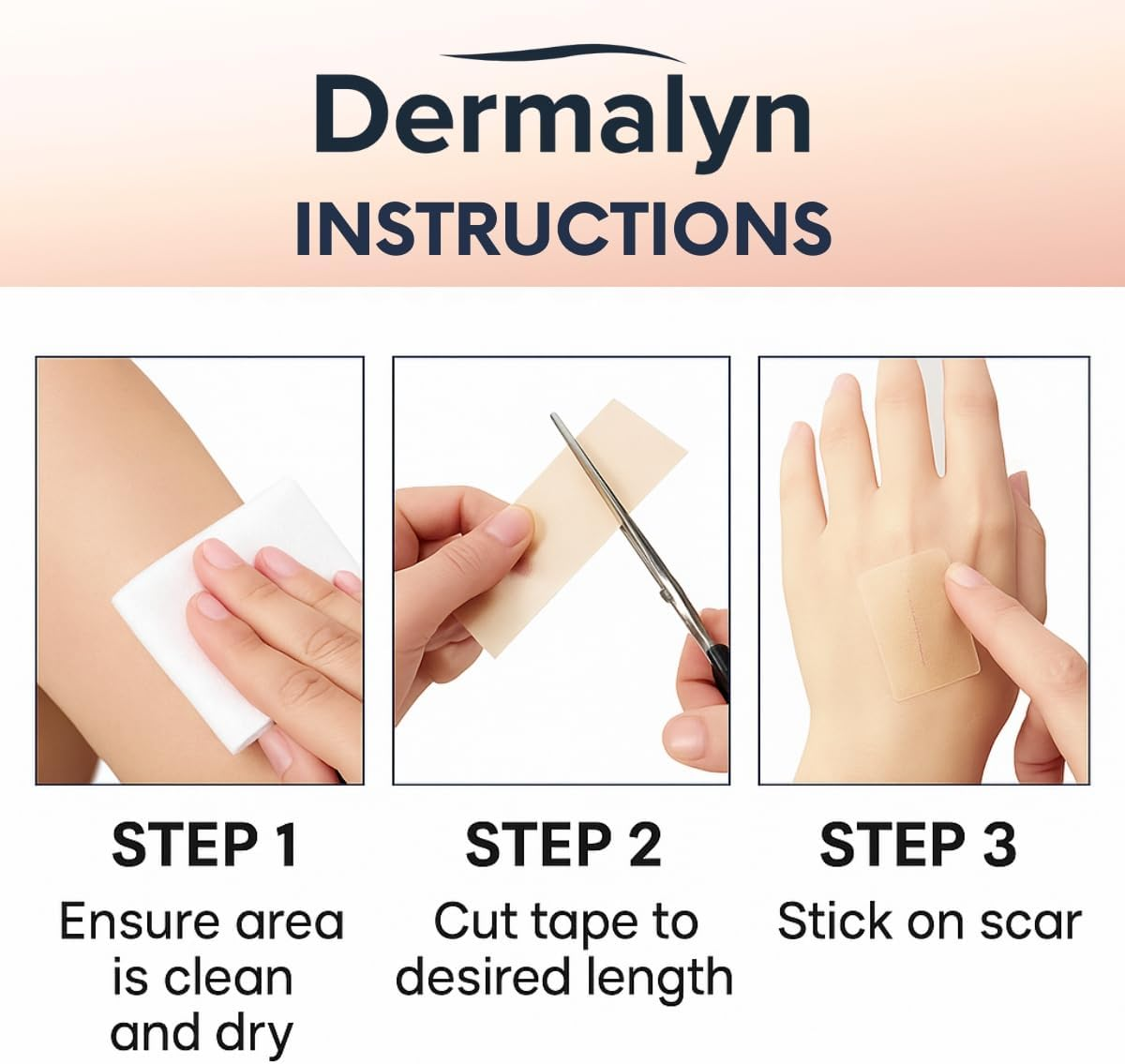 Dermalyn
INSTRUCTIONS

STEP 1
Ensure area is clean and dry

STEP 2
Cut tape to desired length

STEP 3
Stick on scar