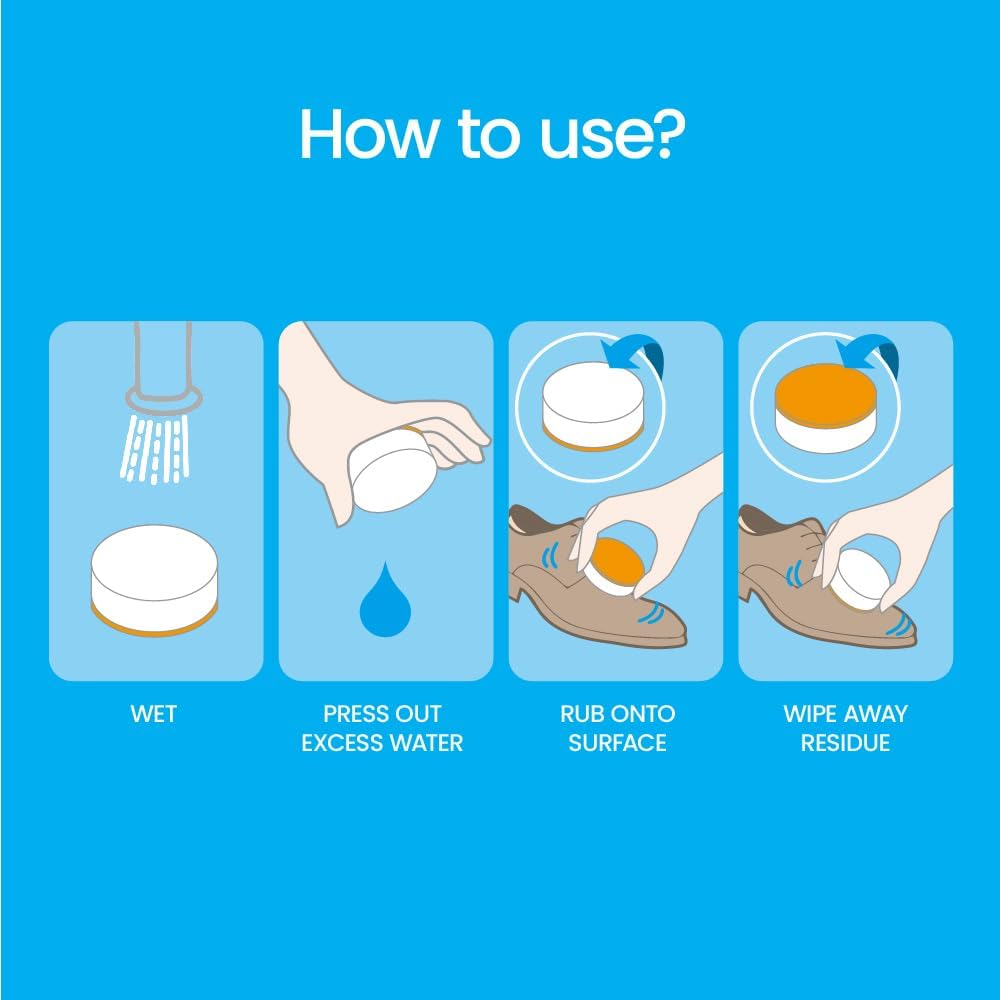 How to use?

WET

PRESS OUT EXCESS WATER

RUB ONTO SURFACE

WIPE AWAY RESIDUE