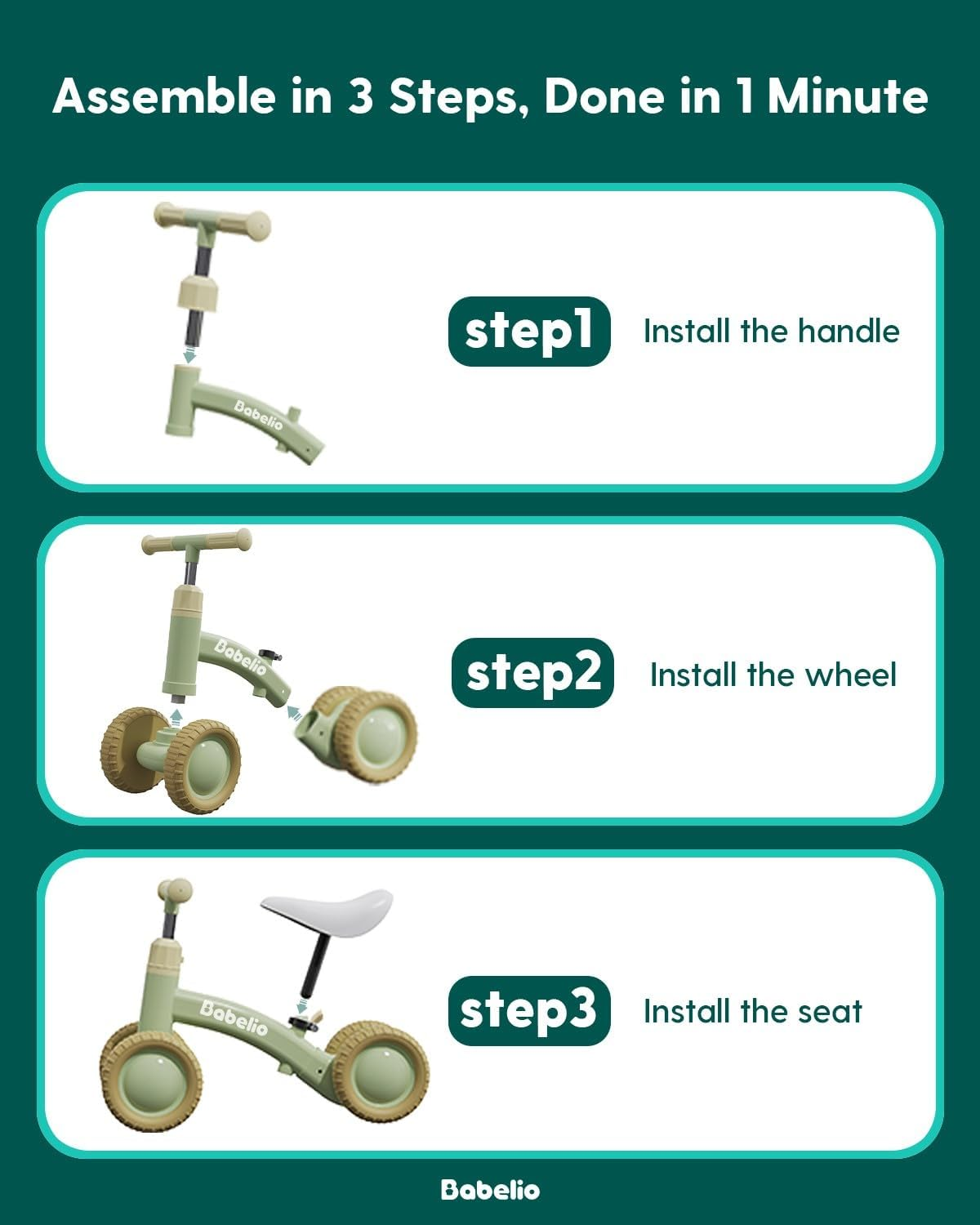 Assemble in 3 Steps, Done in 1 Minute

Babelio

step1 Install the handle

Babelio

step2 Install the wheel

Babelio

step3 Install the seat

Babelio