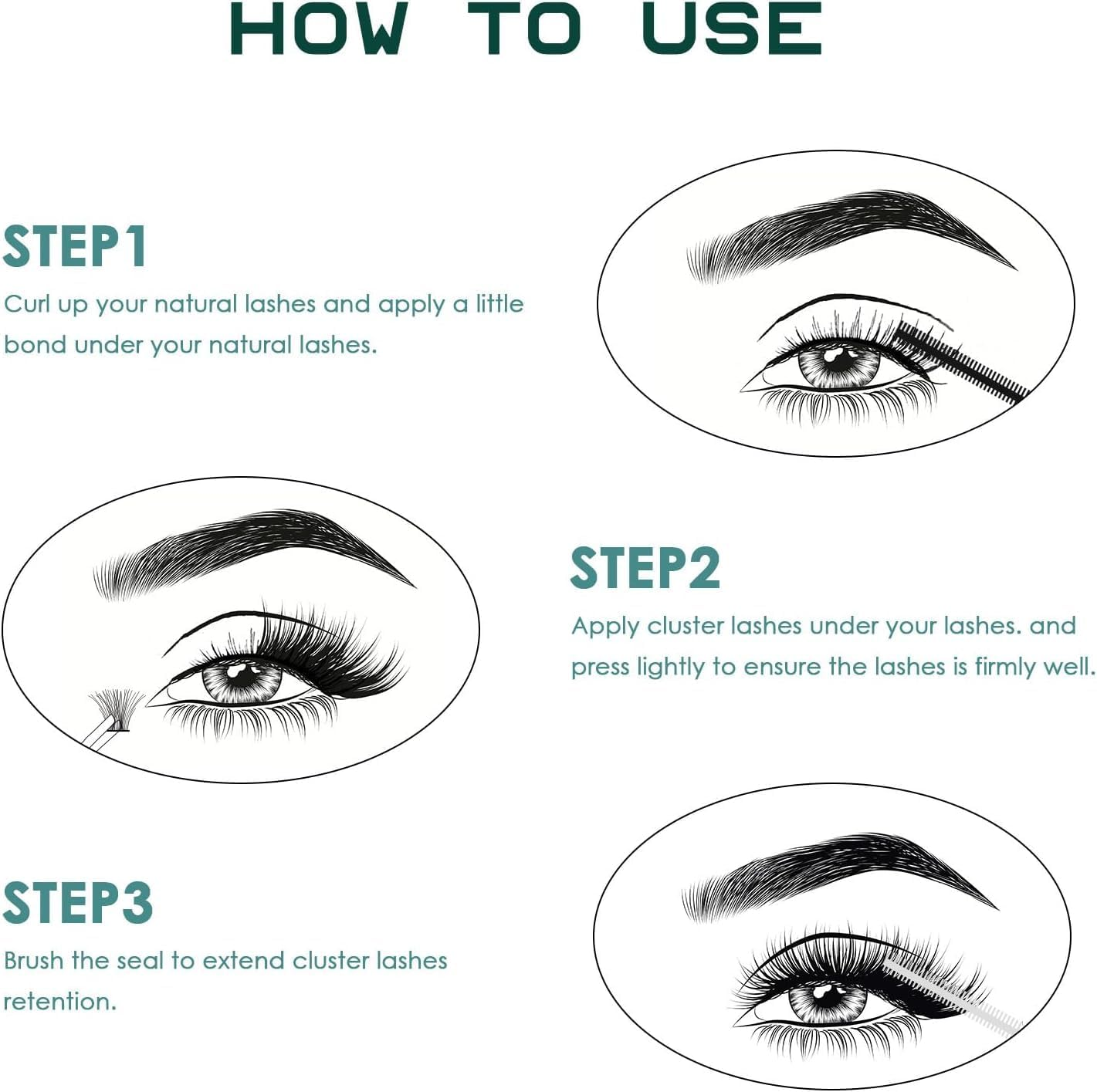 HOW TO USE

STEP1
Curl up your natural lashes and apply a little bond under your natural lashes.

STEP2
Apply cluster lashes under your lashes. and press lightly to ensure the lashes is firmly well.

STEP3
Brush the seal to extend cluster lashes retention.