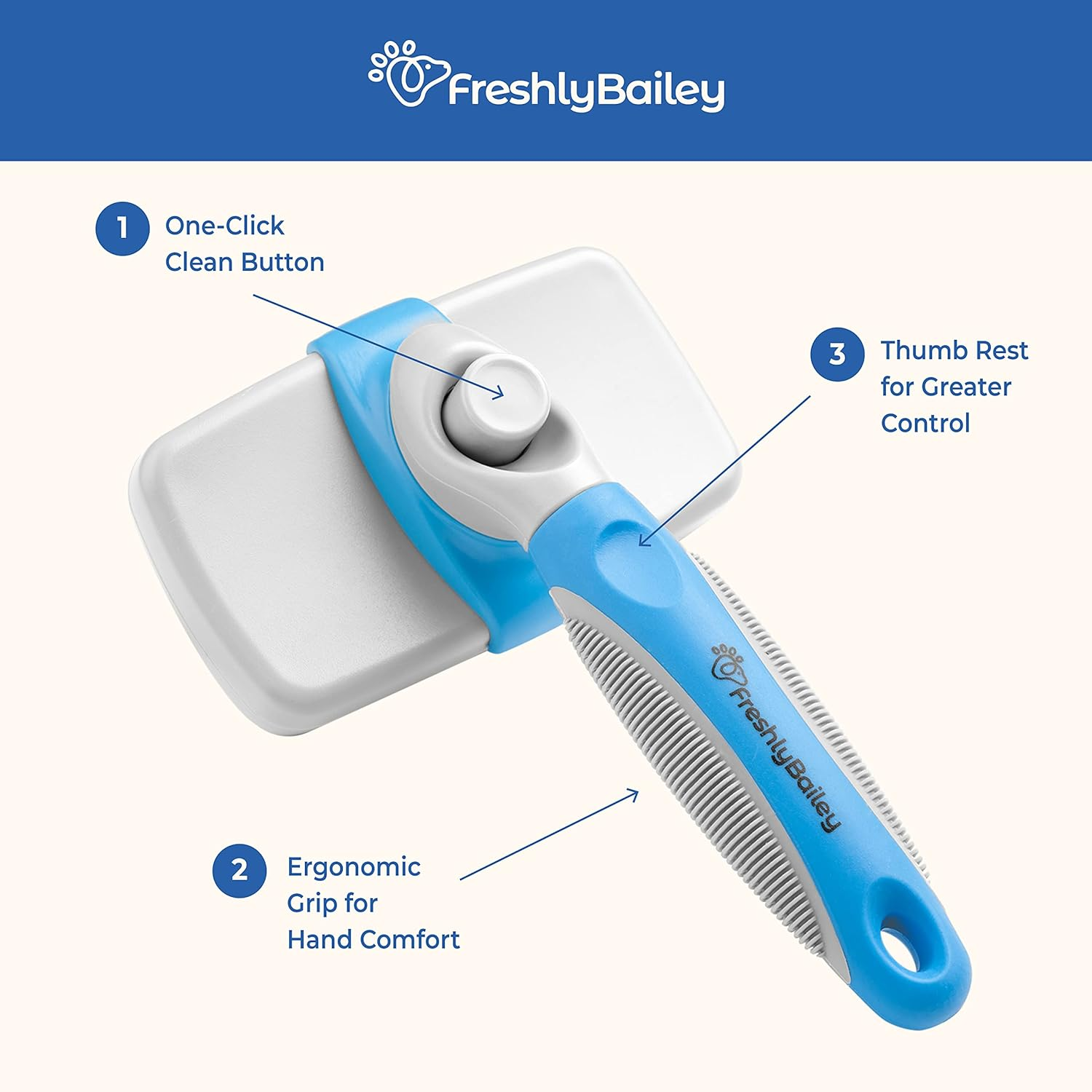 FreshlyBailey

1 One-Click Clean Button

3 Thumb Rest for Greater Control

FreshlyBailey

2 Ergonomic Grip for Hand Comfort