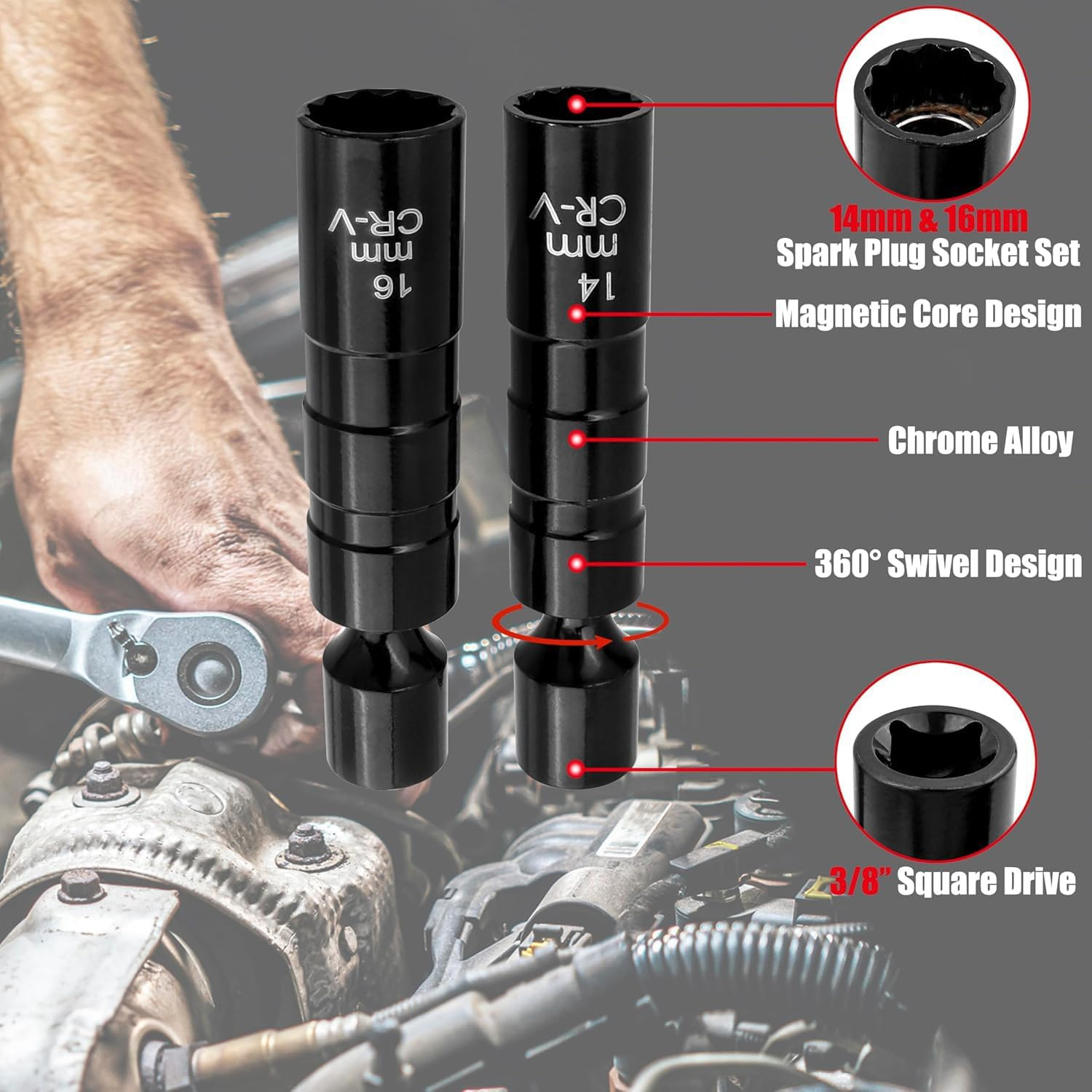 CR-V
mm
16

CR-V
mm
14

14mm & 16mm
Spark Plug Socket Set

Magnetic Core Design

Chrome Alloy

360° Swivel Design

3/8” Square Drive