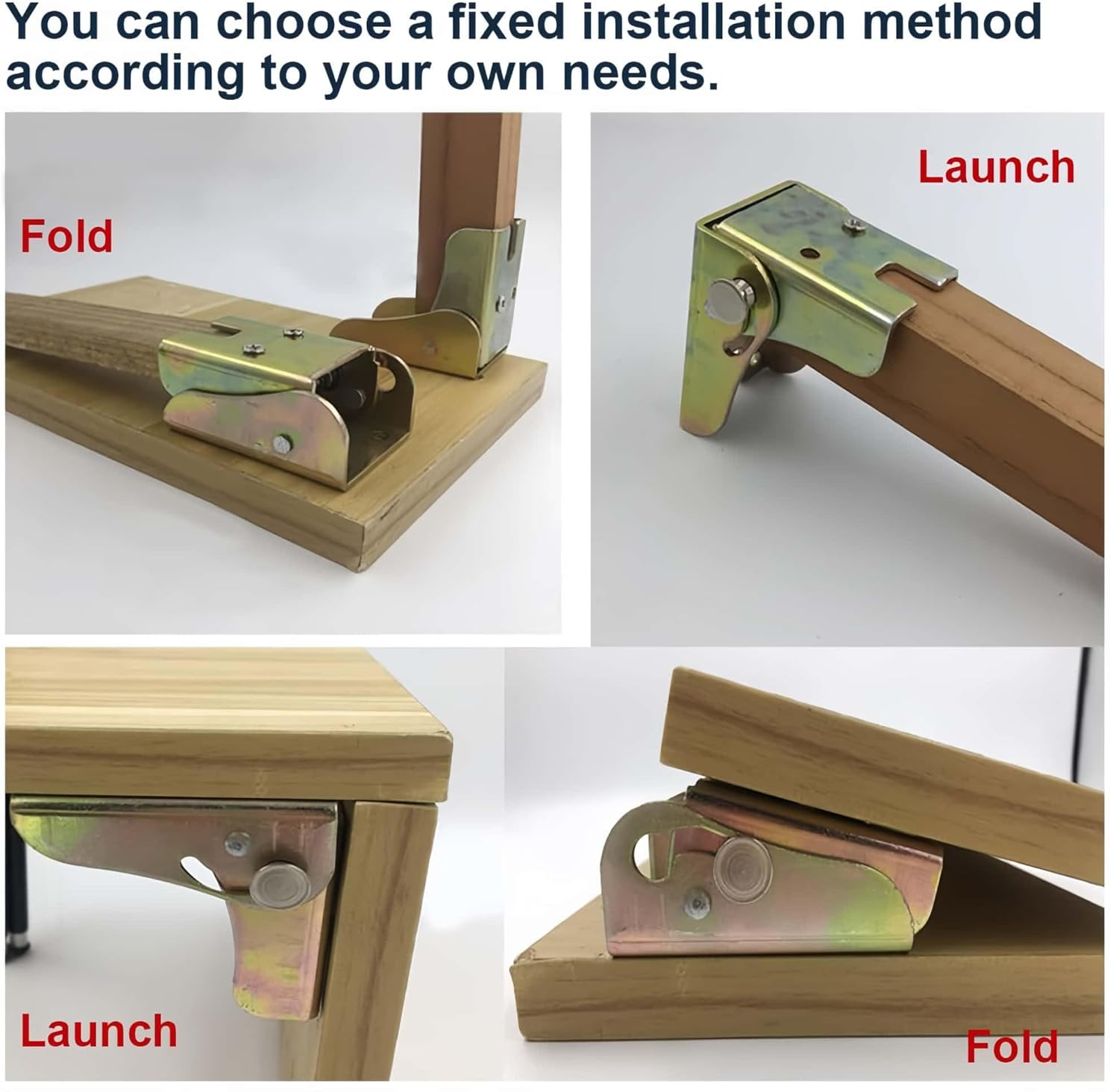 You can choose a fixed installation method according to your own needs.

Fold

Launch

Launch

Fold