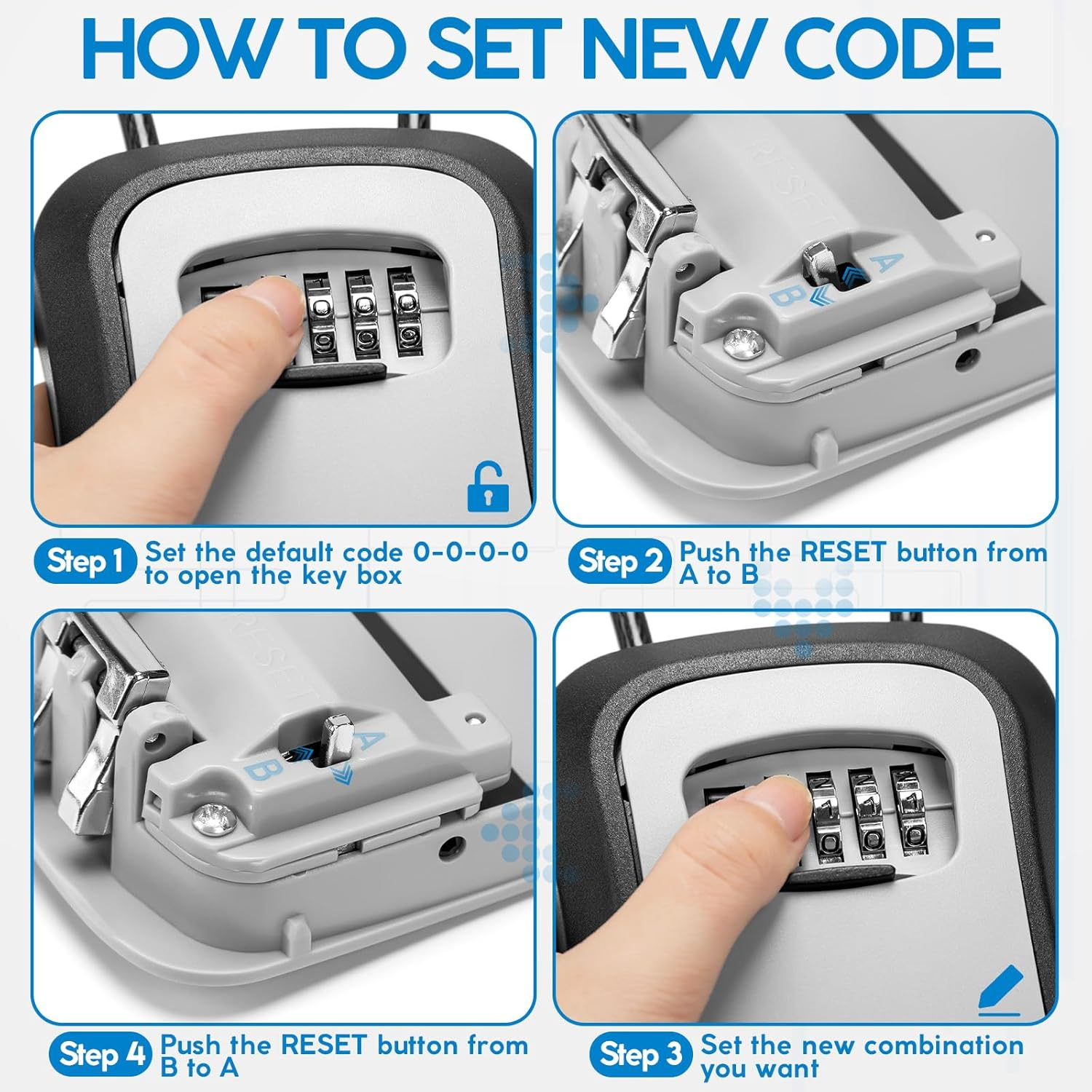 HOW TO SET NEW CODE

RESET
A
B

Step 1 Set the default code 0-0-0-0 to open the key box

Step 2 Push the RESET button from A to B

RESET
A
B

Step 4 Push the RESET button from B to A

Step 3 Set the new combination you want