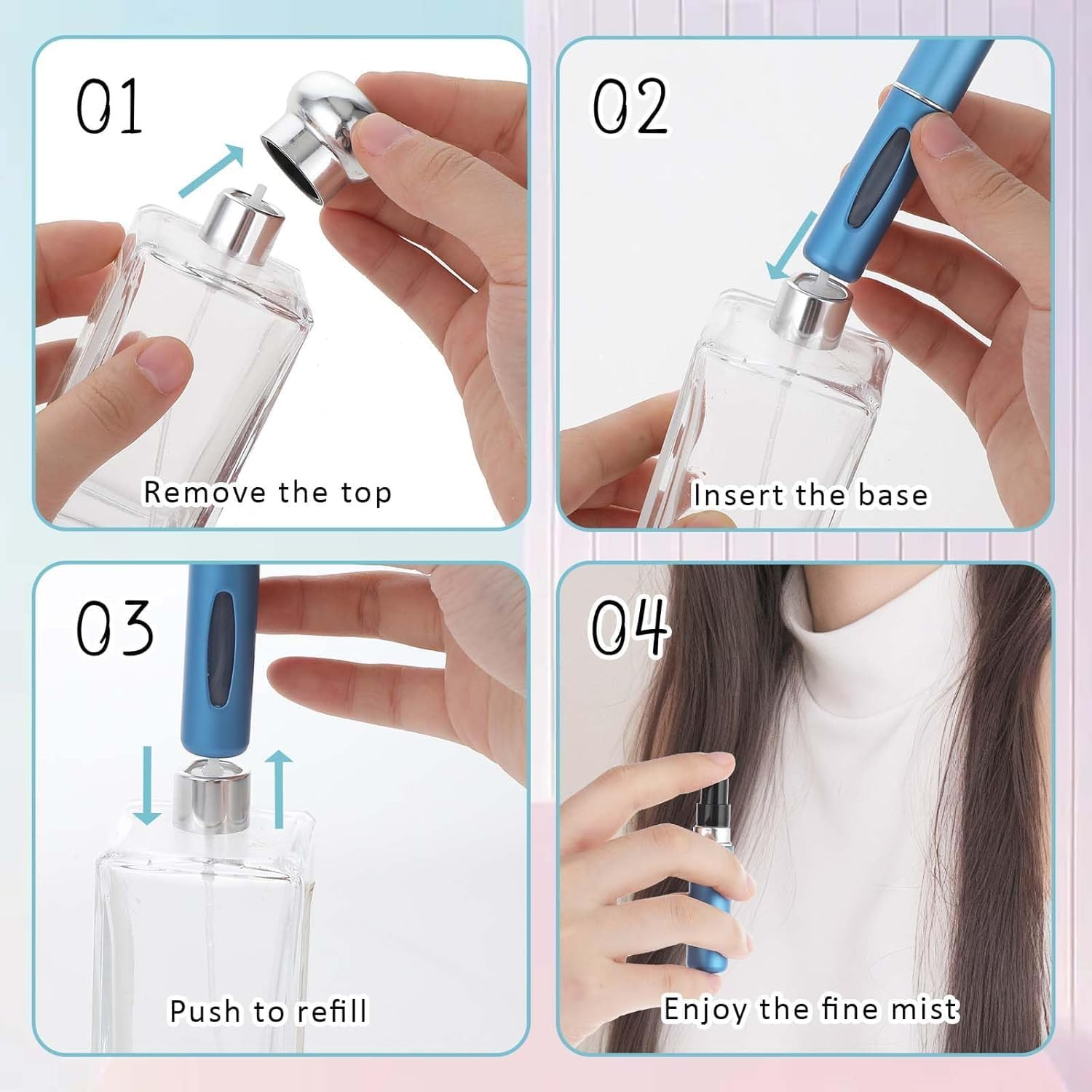 01
Remove the top

02
Insert the base

03
Push to refill

04
Enjoy the fine mist