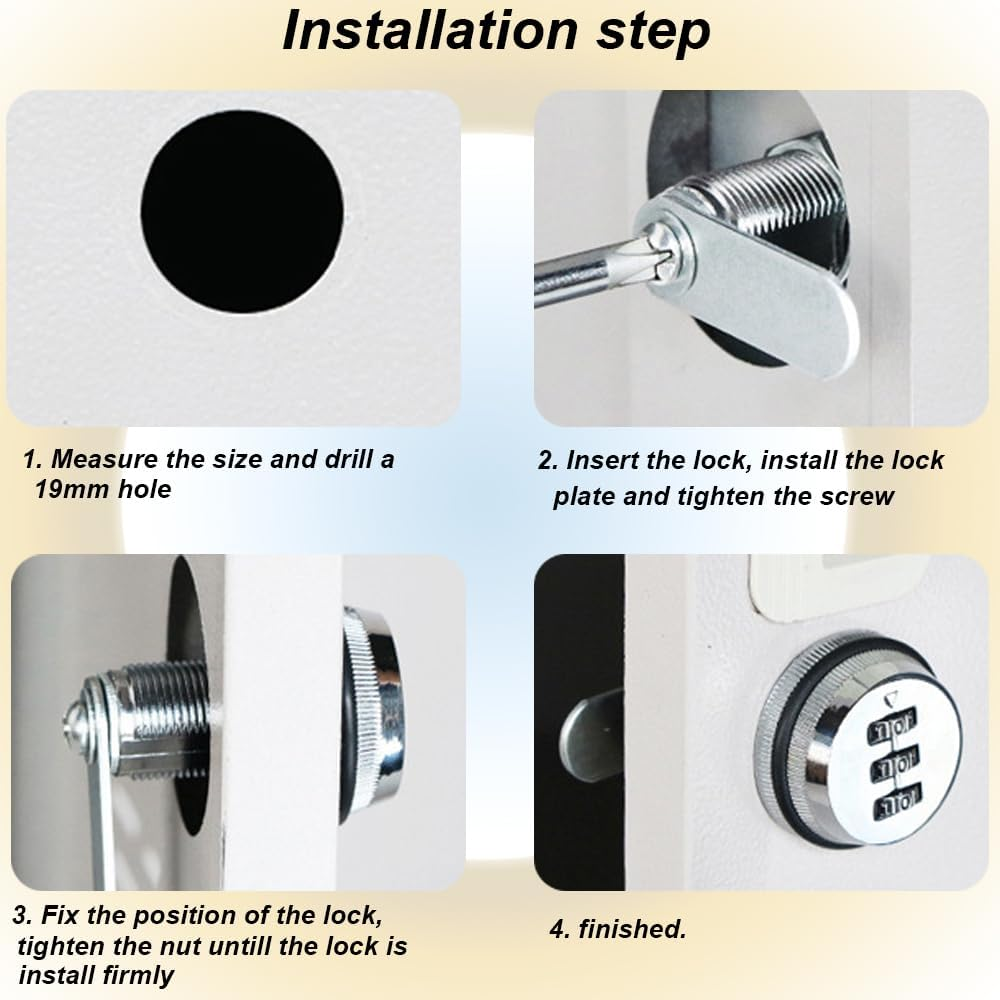 Installation step

1. Measure the size and drill a 19mm hole

2. Insert the lock, install the lock plate and tighten the screw

3. Fix the position of the lock, tighten the nut untill the lock is install firmly

4. finished.