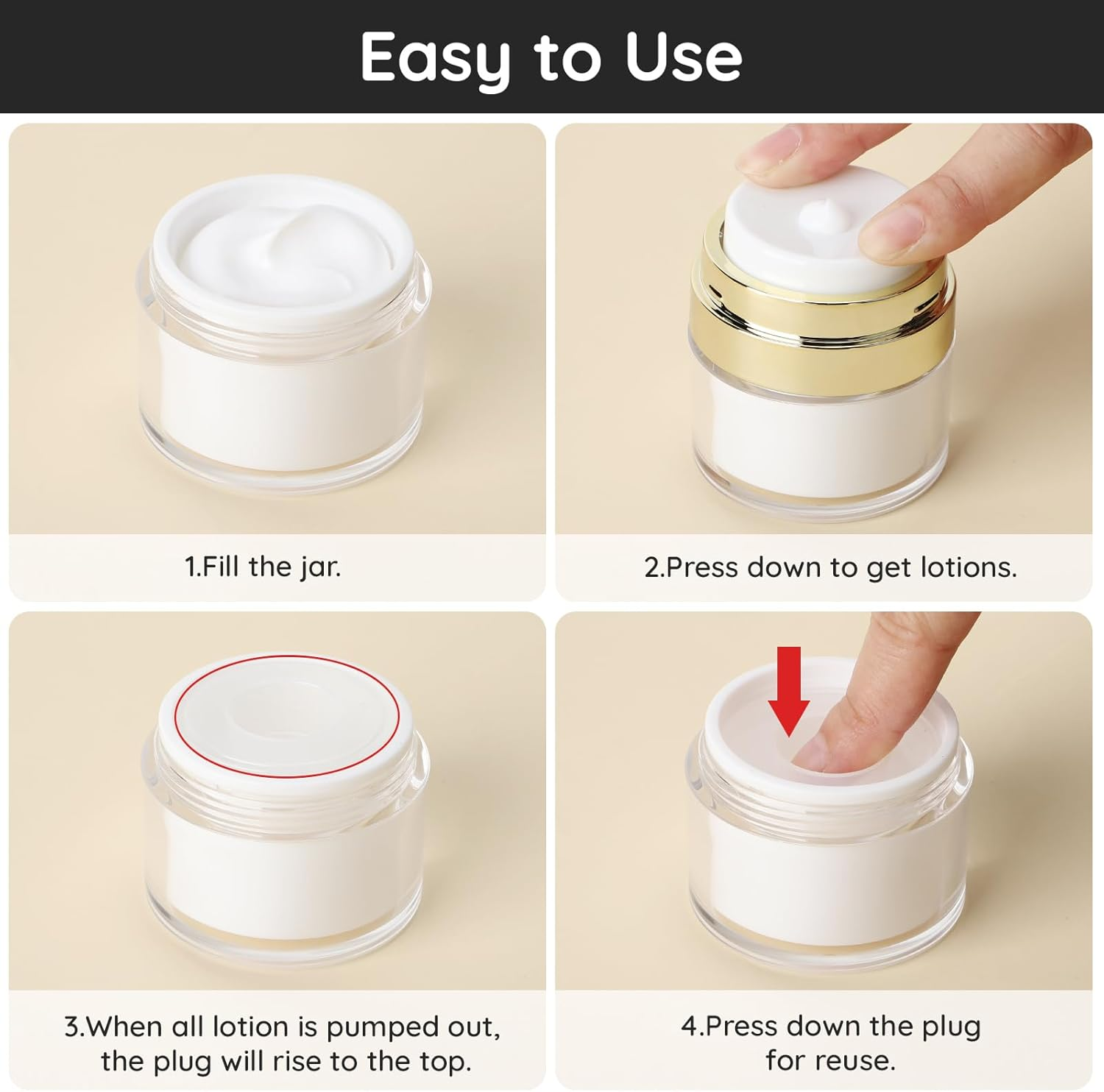 Easy to Use

1.Fill the jar.

2.Press down to get lotions.

3.When all lotion is pumped out, the plug will rise to the top.

4.Press down the plug for reuse.