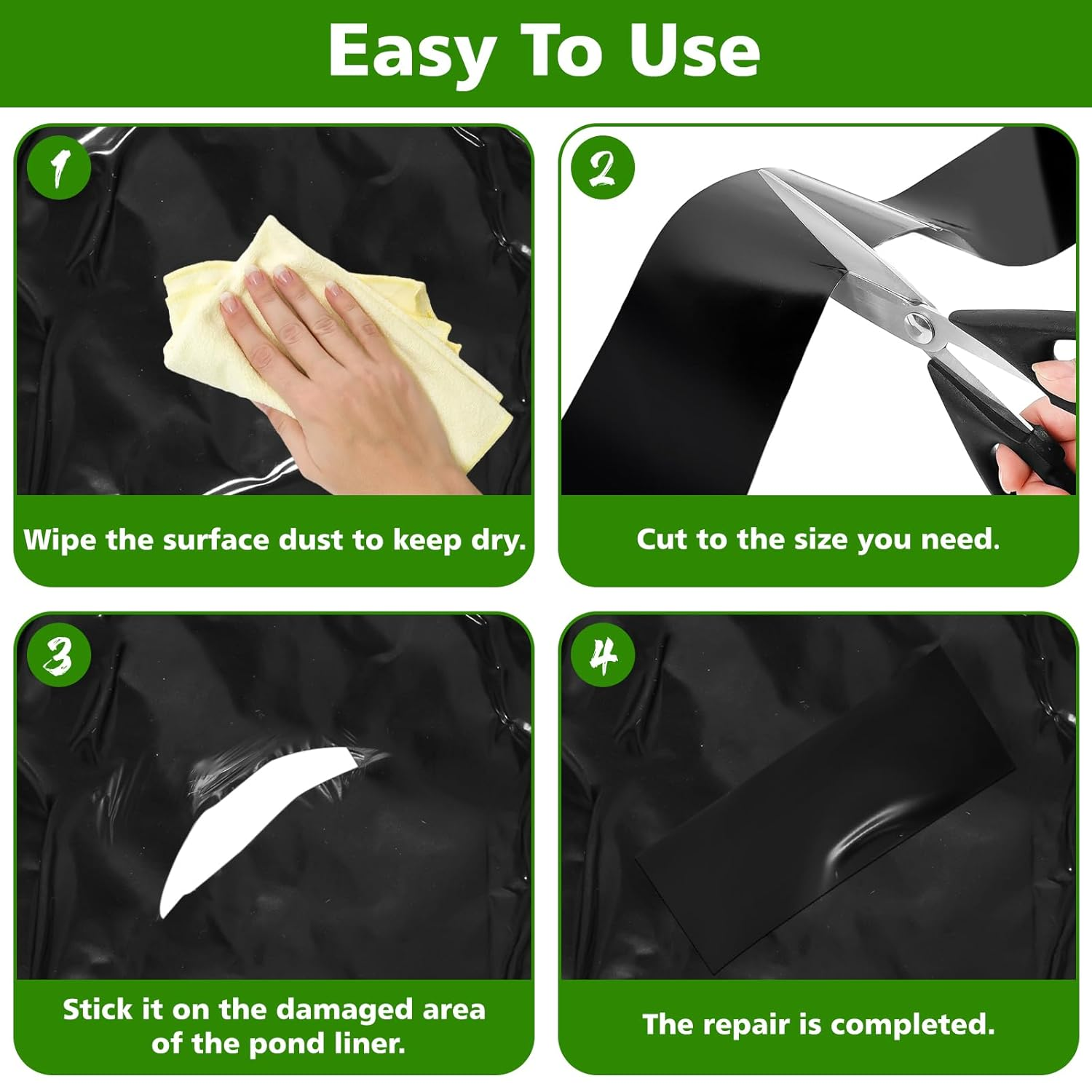 Easy To Use

1

Wipe the surface dust to keep dry.

2

Cut to the size you need.

3

Stick it on the damaged area of the pond liner.

4

The repair is completed.