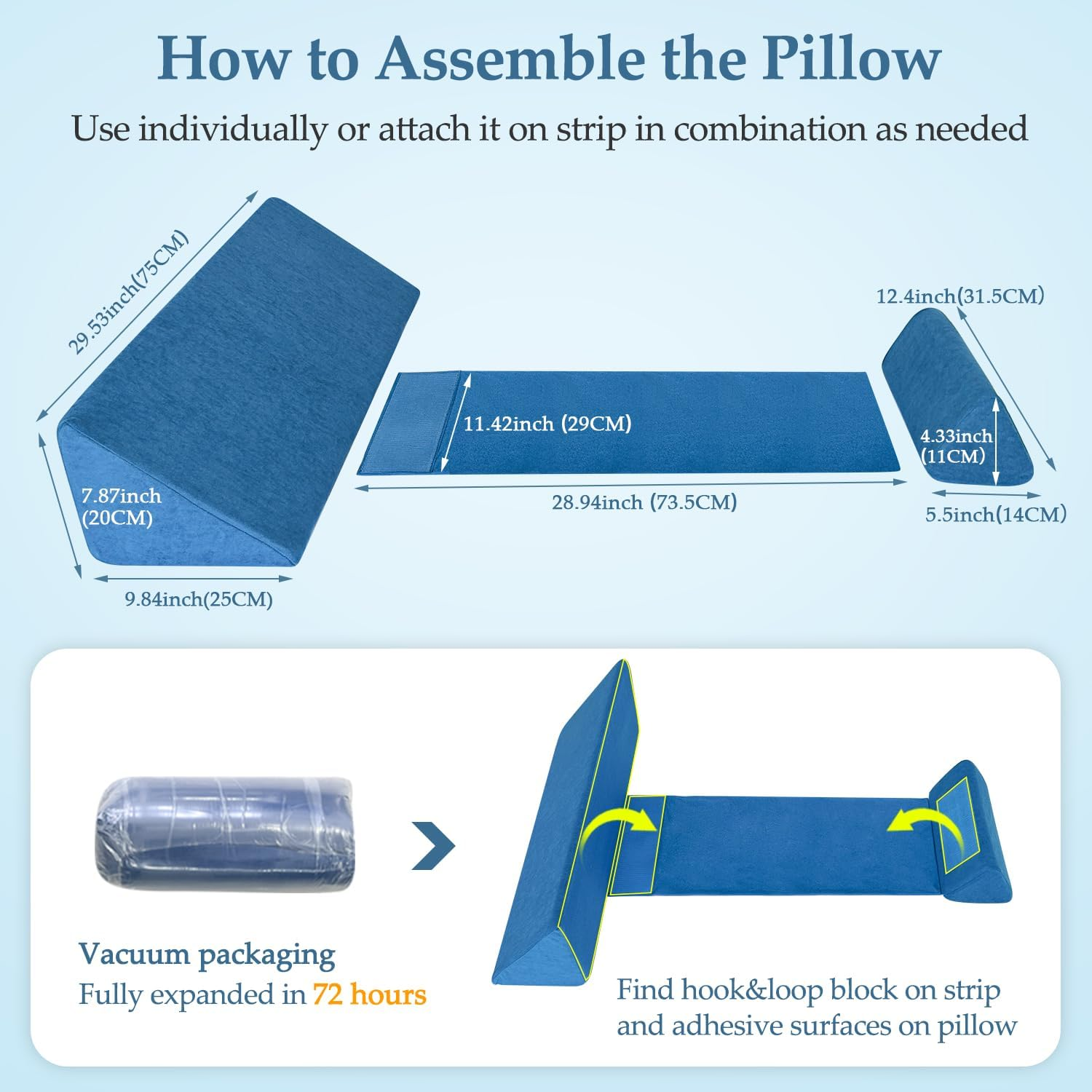 How to Assemble the Pillow

Use individually or attach it on strip in combination as needed

29.53inch(75CM)

7.87inch (20CM)

9.84inch(25CM)

11.42inch (29CM)

28.94inch (73.5CM)

12.4inch(31.5CM)

4.33inch (11CM)

5.5inch(14CM)

Vacuum packaging
Fully expanded in 72 hours

Find hook&loop block on strip and adhesive surfaces on pillow