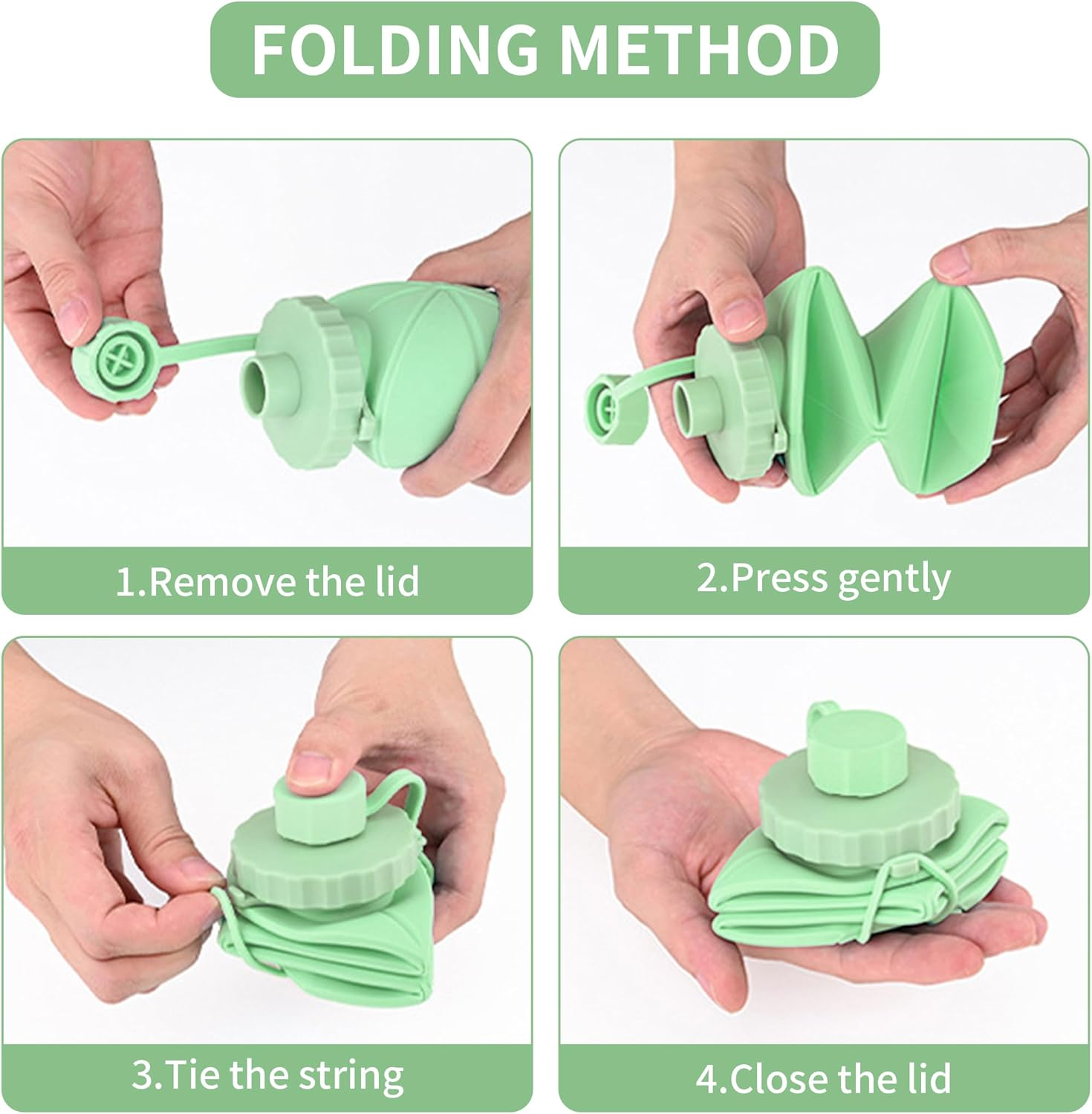 FOLDING METHOD

1.Remove the lid

2.Press gently

3.Tie the string

4.Close the lid