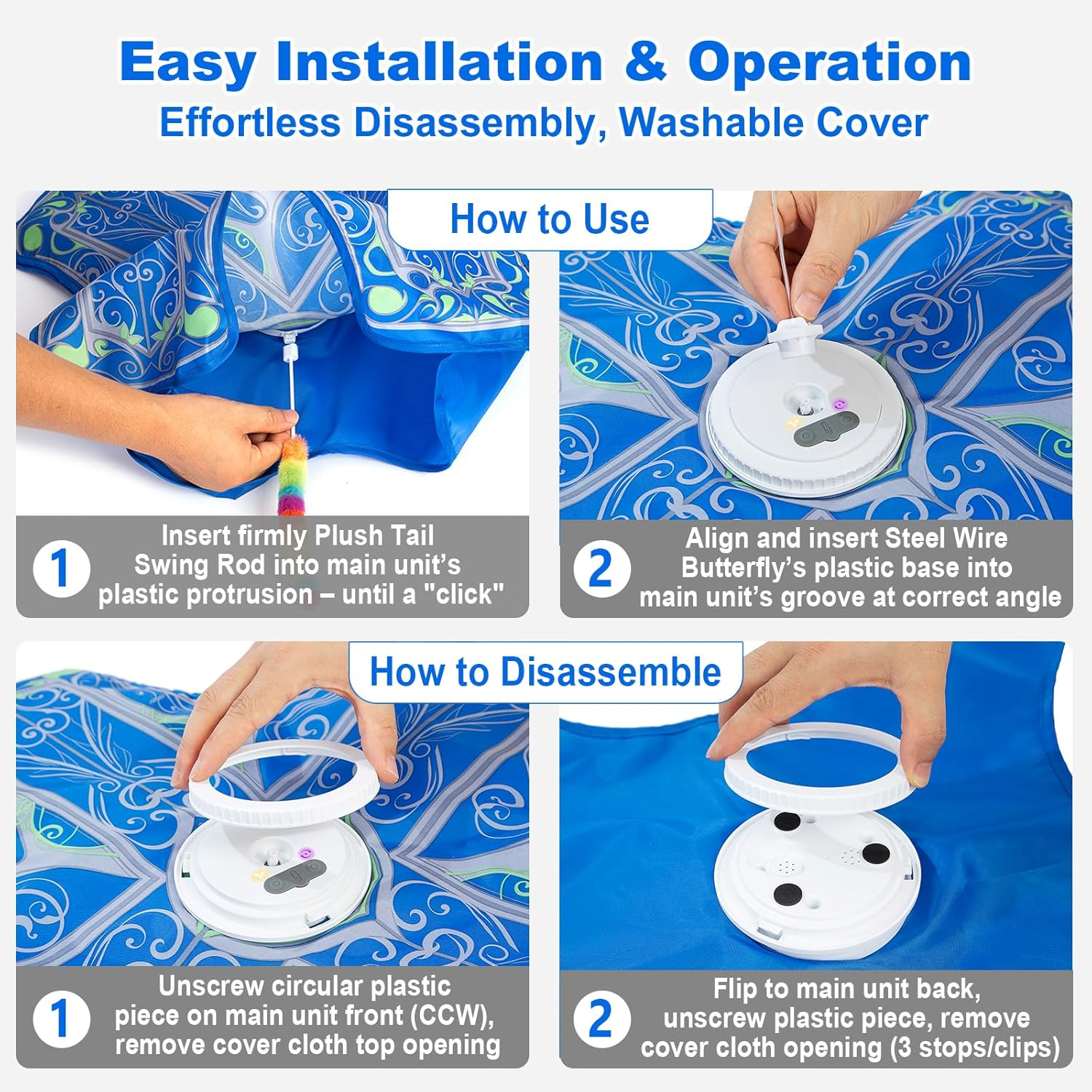 Easy Installation & Operation
Effortless Disassembly, Washable Cover

How to Use

1 Insert firmly Plush Tail Swing Rod into main unit's plastic protrusion – until a "click"

2 Align and insert Steel Wire Butterfly's plastic base into main unit's groove at correct angle

How to Disassemble

1 Unscrew circular plastic piece on main unit front (CCW), remove cover cloth top opening

2 Flip to main unit back, unscrew plastic piece, remove cover cloth opening (3 stops/clips)