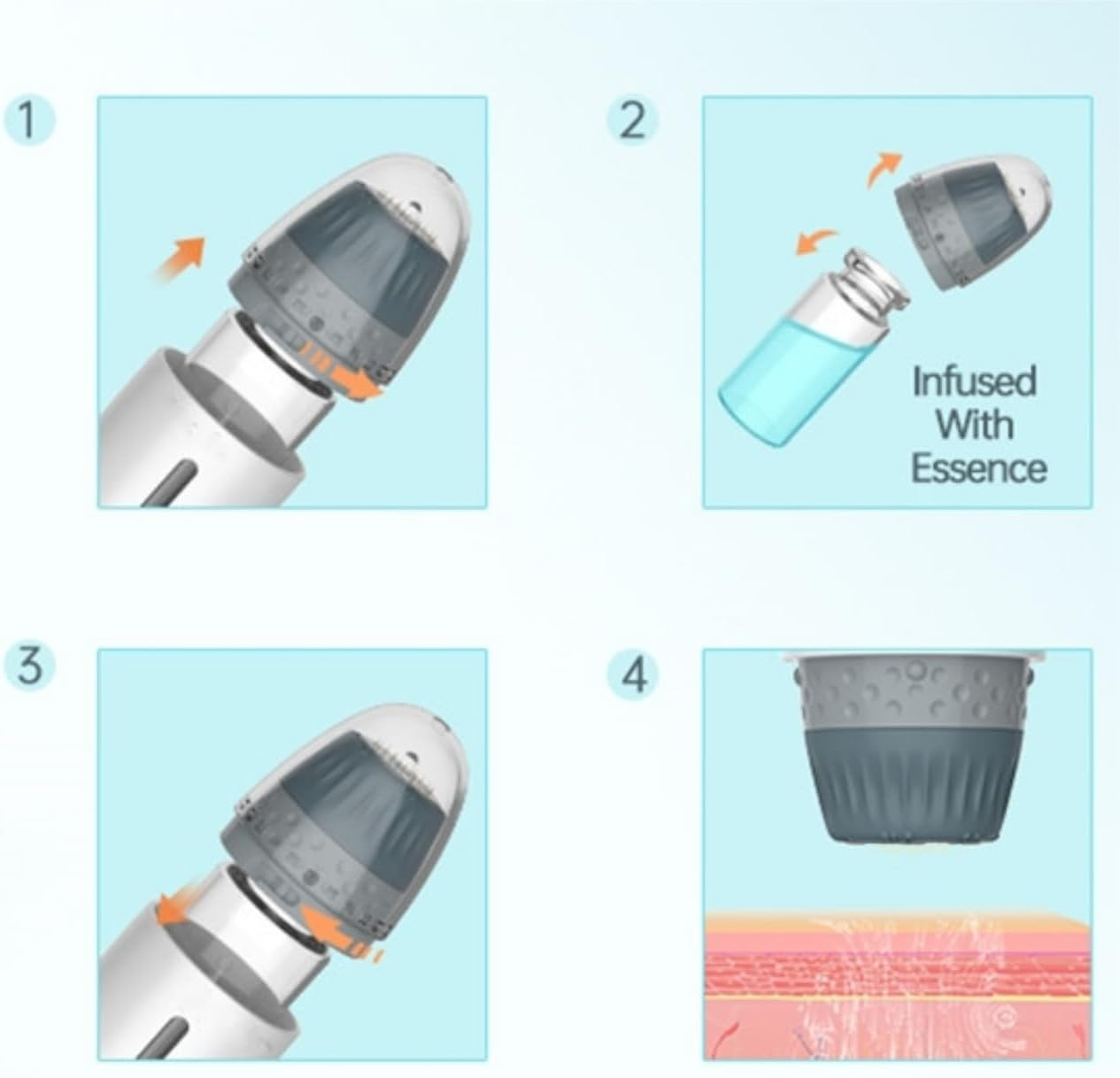 1

2

Infused With Essence

3

4