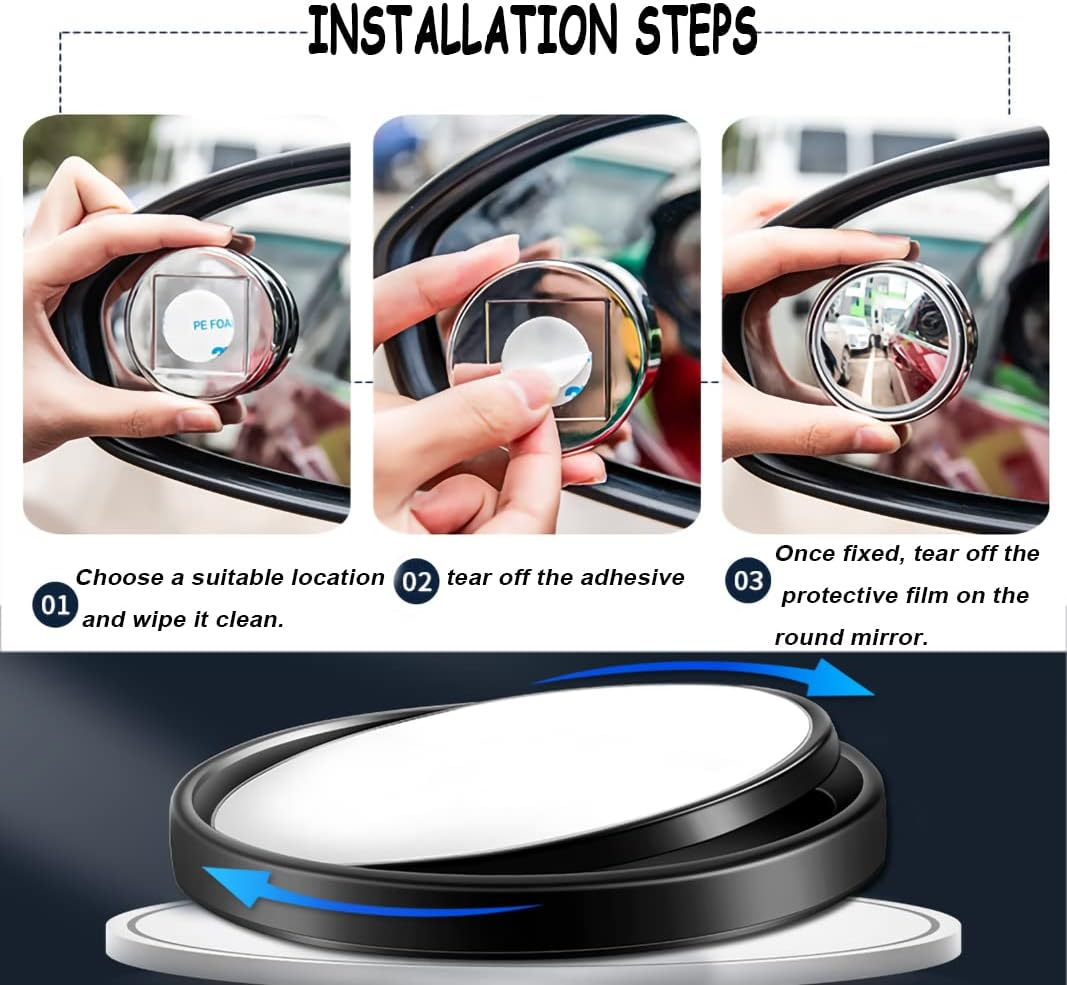 INSTALLATION STEPS

PE FOA

01 Choose a suitable location and wipe it clean.

02 tear off the adhesive

03 Once fixed, tear off the protective film on the round mirror.