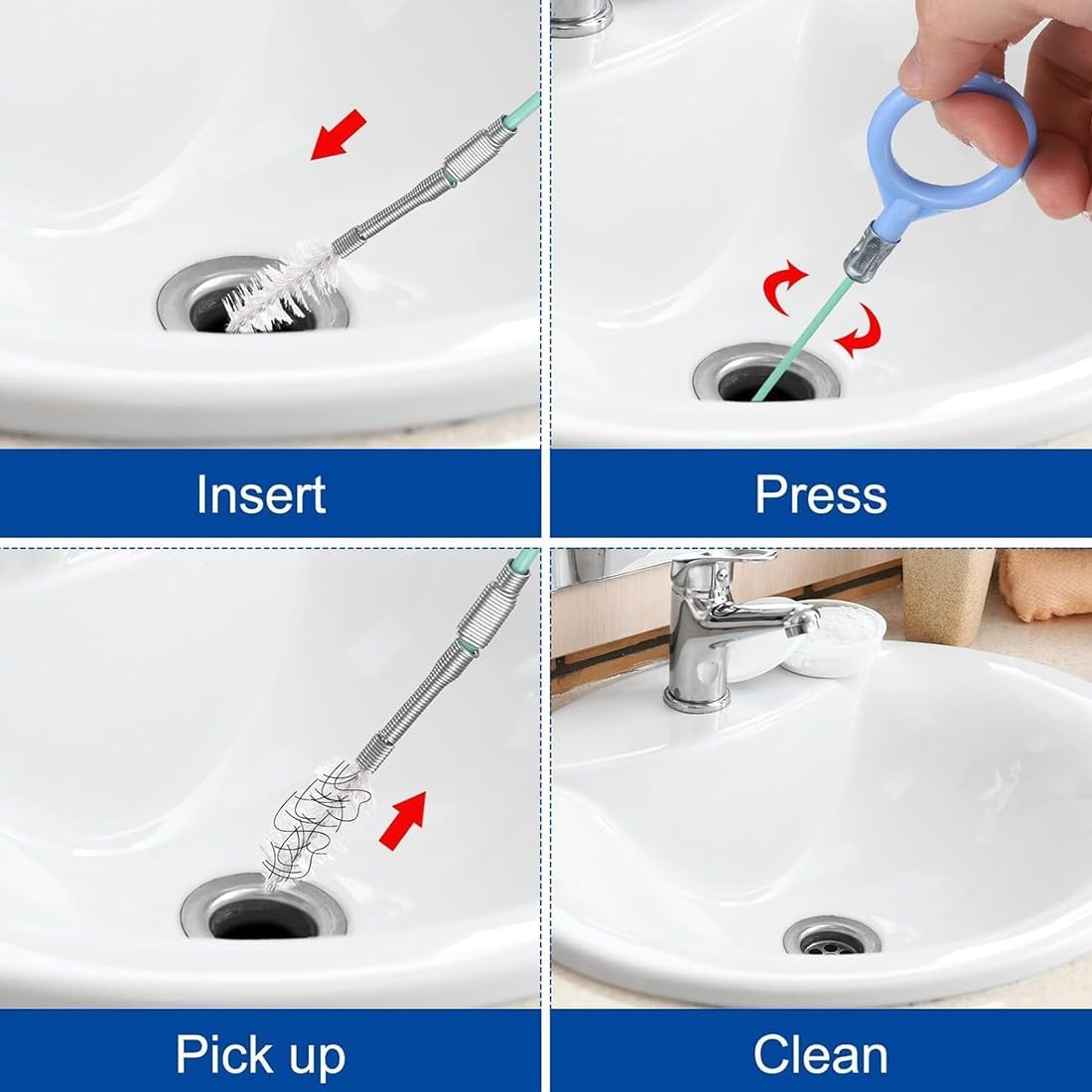 Insert

Press

Pick up

Clean