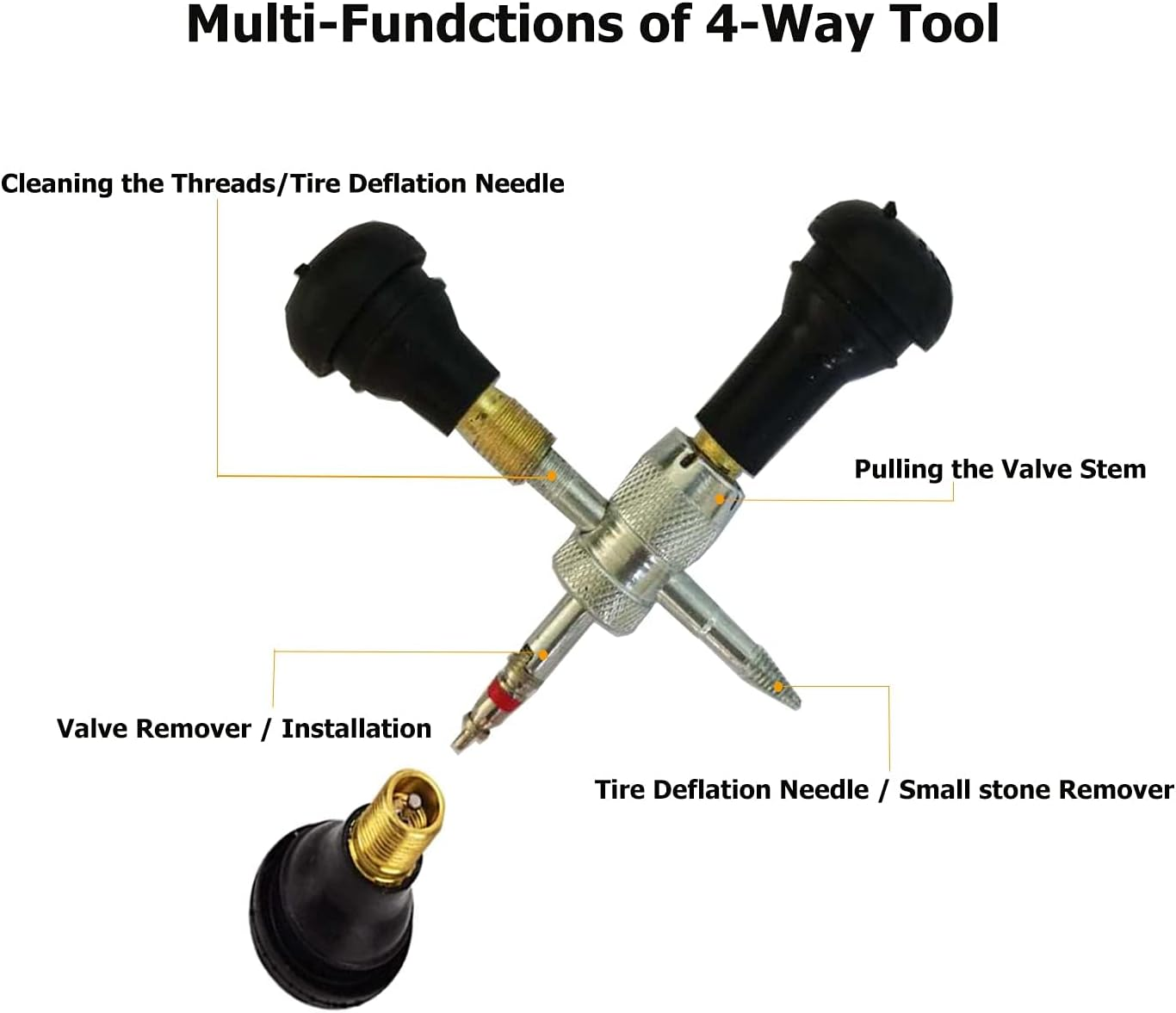 Multi-Fundctions of 4-Way Tool

Cleaning the Threads/Tire Deflation Needle

Pulling the Valve Stem

Valve Remover / Installation

Tire Deflation Needle / Small stone Remover