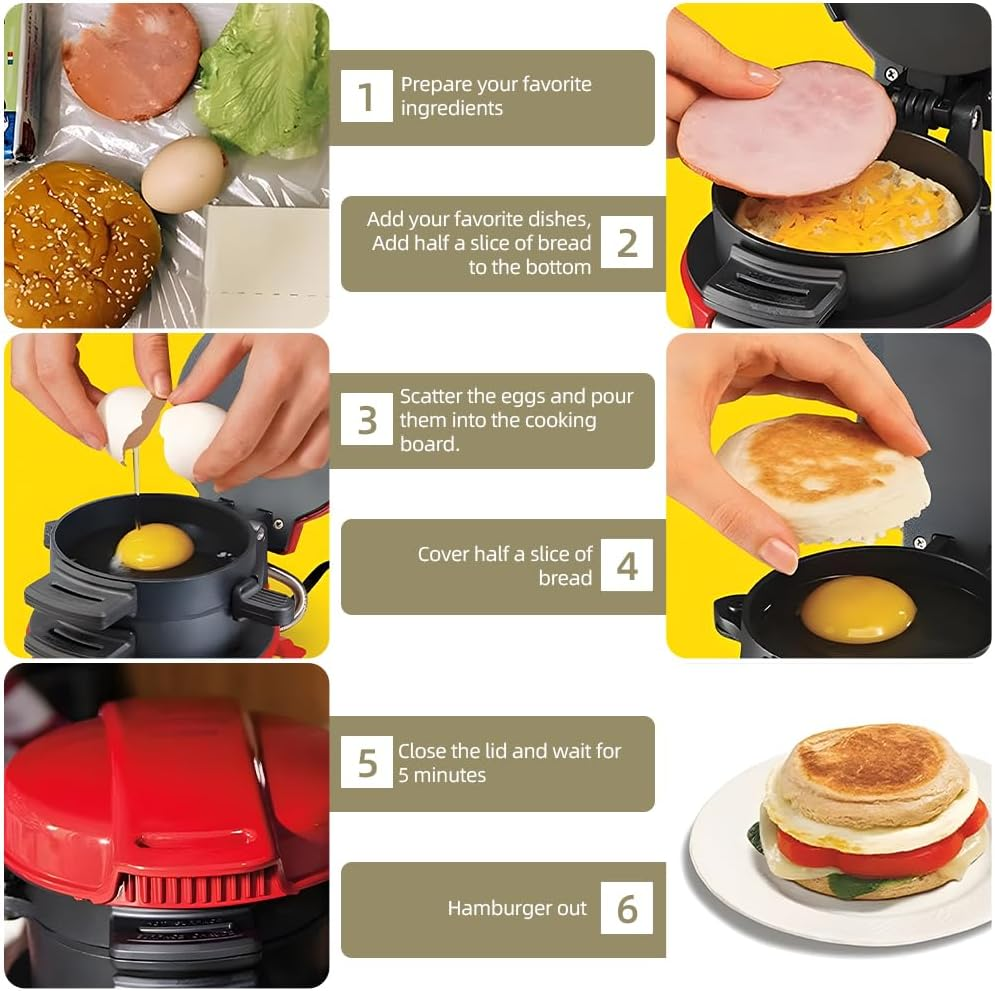 1 Prepare your favorite ingredients

Add your favorite dishes, Add half a slice of bread to the bottom 2

3 Scatter the eggs and pour them into the cooking board.

Cover half a slice of bread 4

5 Close the lid and wait for 5 minutes

Hamburger out 6