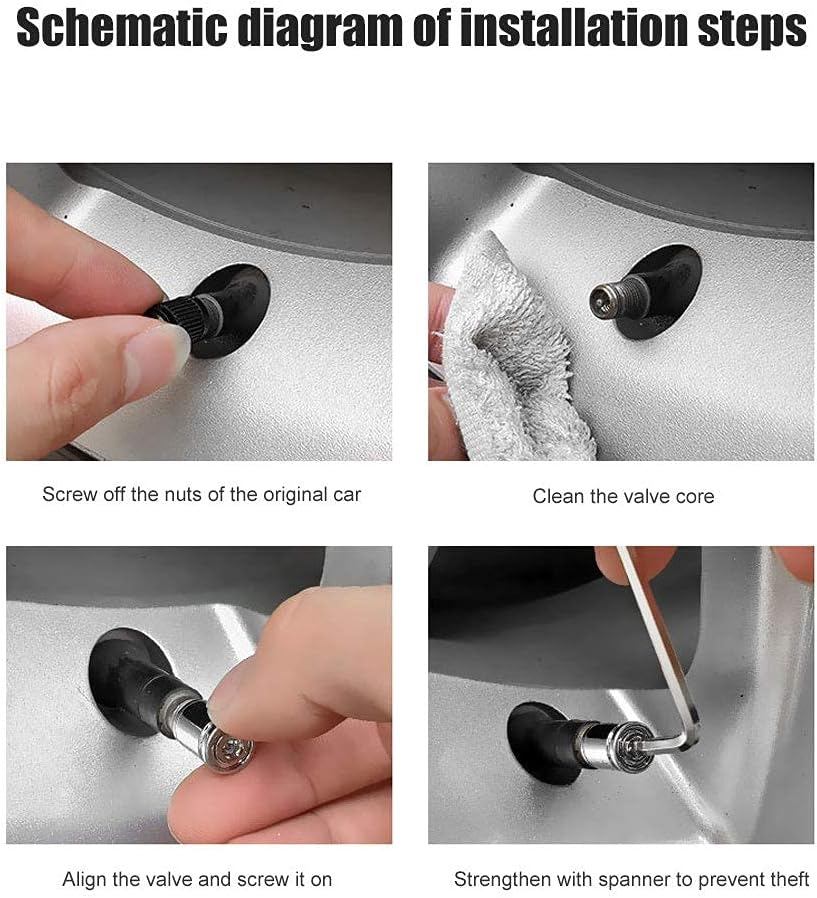 Schematic diagram of installation steps

Screw off the nuts of the original car

Clean the valve core

Align the valve and screw it on

Strengthen with spanner to prevent theft