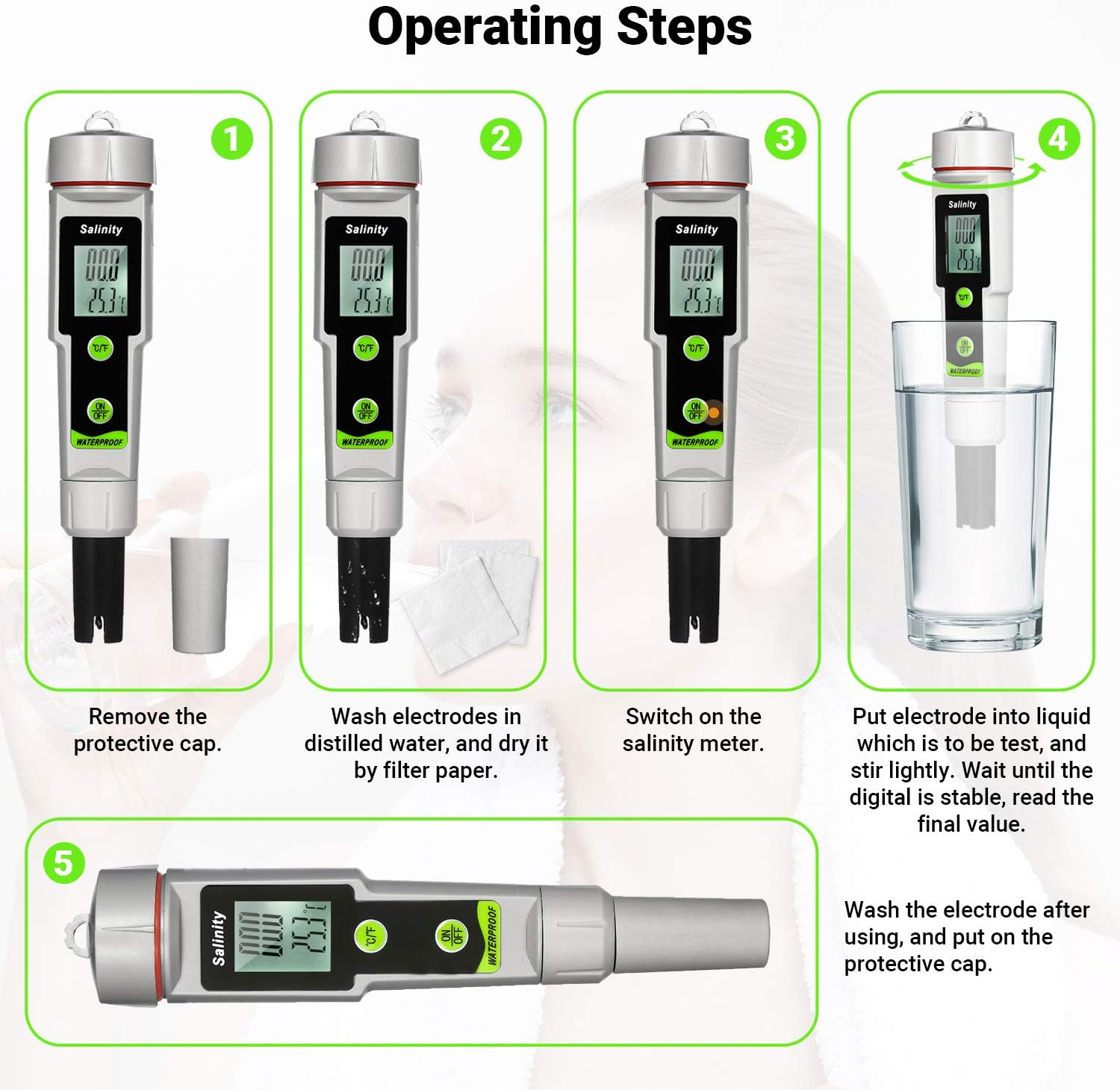 Operating Steps

1

Salinity

00.0

25.3°C

°C/°F

ON OFF

WATERPROOF

Remove the protective cap.

2

Salinity

00.0

25.3°C

°C/°F

ON OFF

WATERPROOF

Wash electrodes in distilled water, and dry it by filter paper.

3

Salinity

00.0

25.3°C

°C/°F

ON OFF

WATERPROOF

Switch on the salinity meter.

4

Salinity

00.0

25.3°C

°C/°F

ON OFF

WATERPROOF

Put electrode into liquid which is to be test, and stir lightly. Wait until the digital is stable, read the final value.

5

Salinity

00.0

25.3°C

°C/°F

ON OFF

WATERPROOF

Wash the electrode after using, and put on the protective cap.