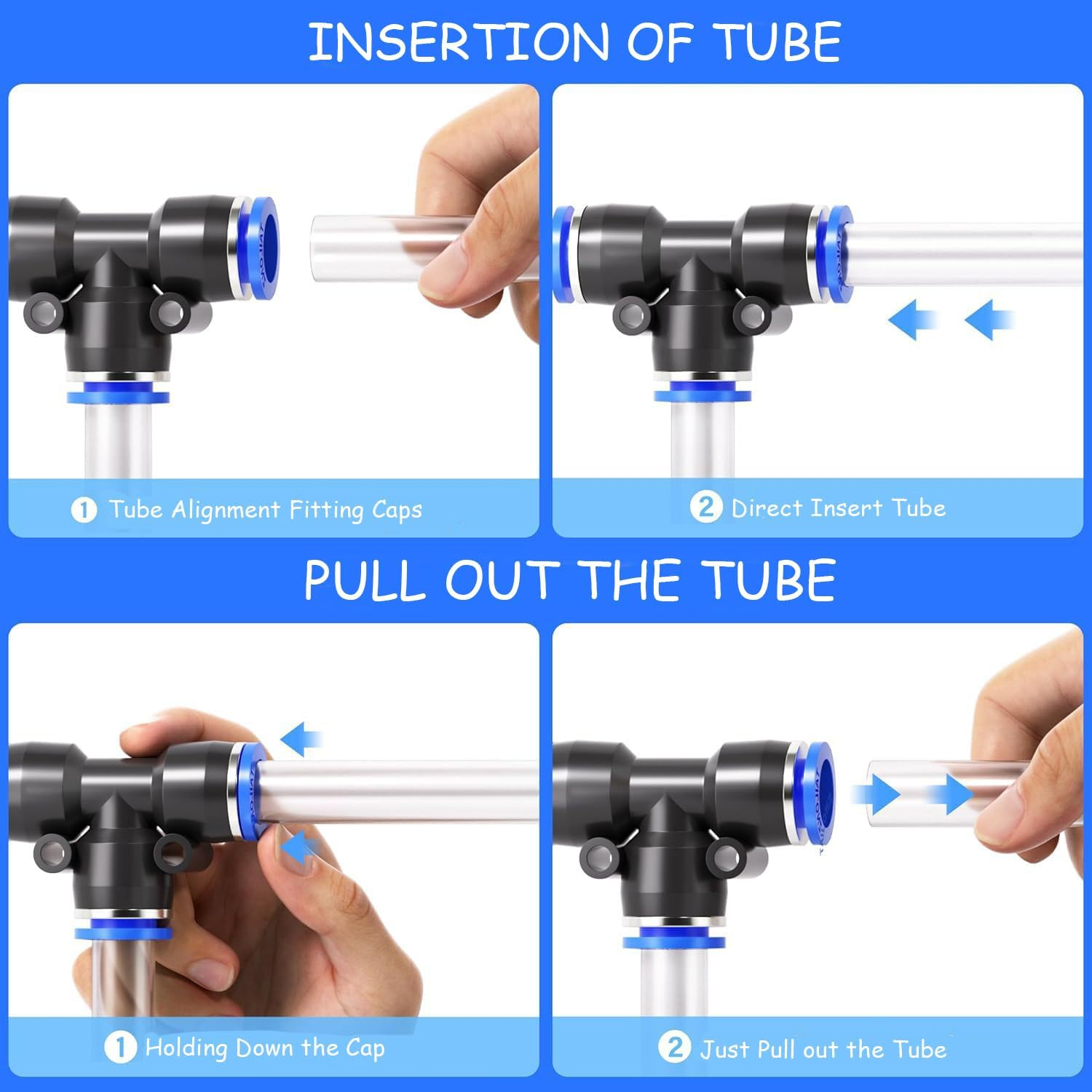 INSERTION OF TUBE

1 Tube Alignment Fitting Caps

2 Direct Insert Tube

PULL OUT THE TUBE

1 Holding Down the Cap

2 Just Pull out the Tube