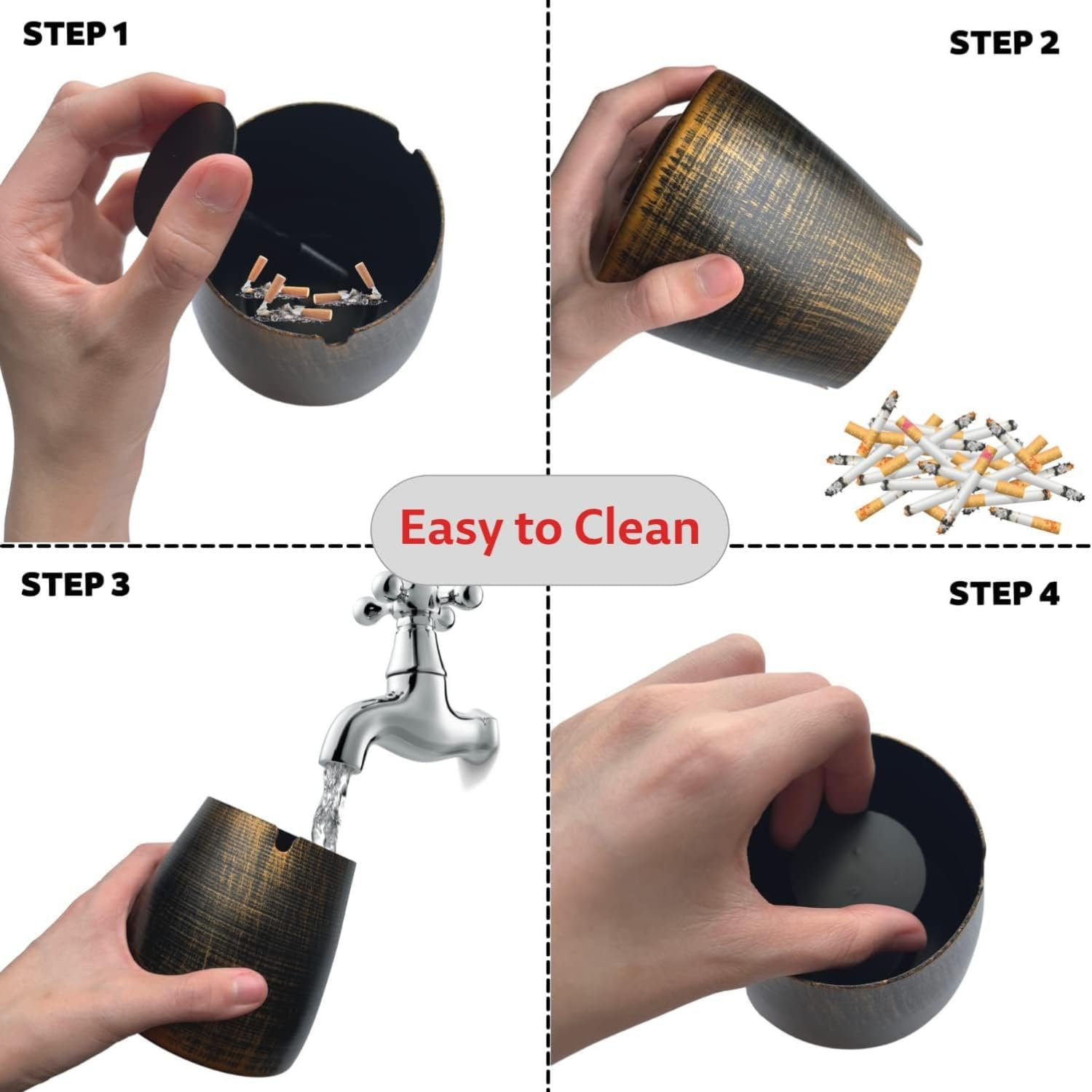 STEP 1

STEP 2

Easy to Clean

STEP 3

STEP 4