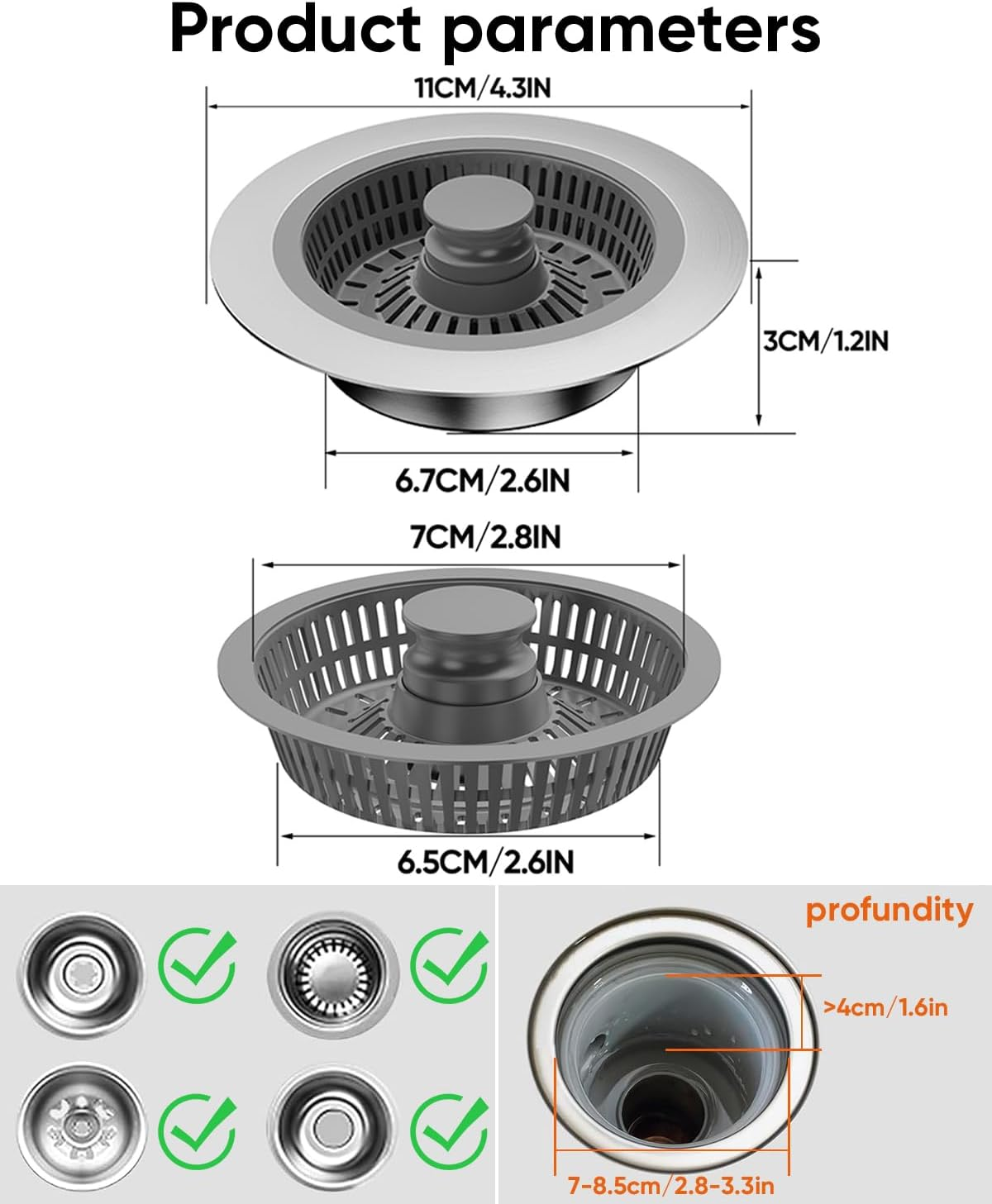 Product parameters

11CM/4.3IN

3CM/1.2IN

6.7CM/2.6IN

7CM/2.8IN

6.5CM/2.6IN

profundity

>4cm/1.6in

7-8.5cm/2.8-3.3in