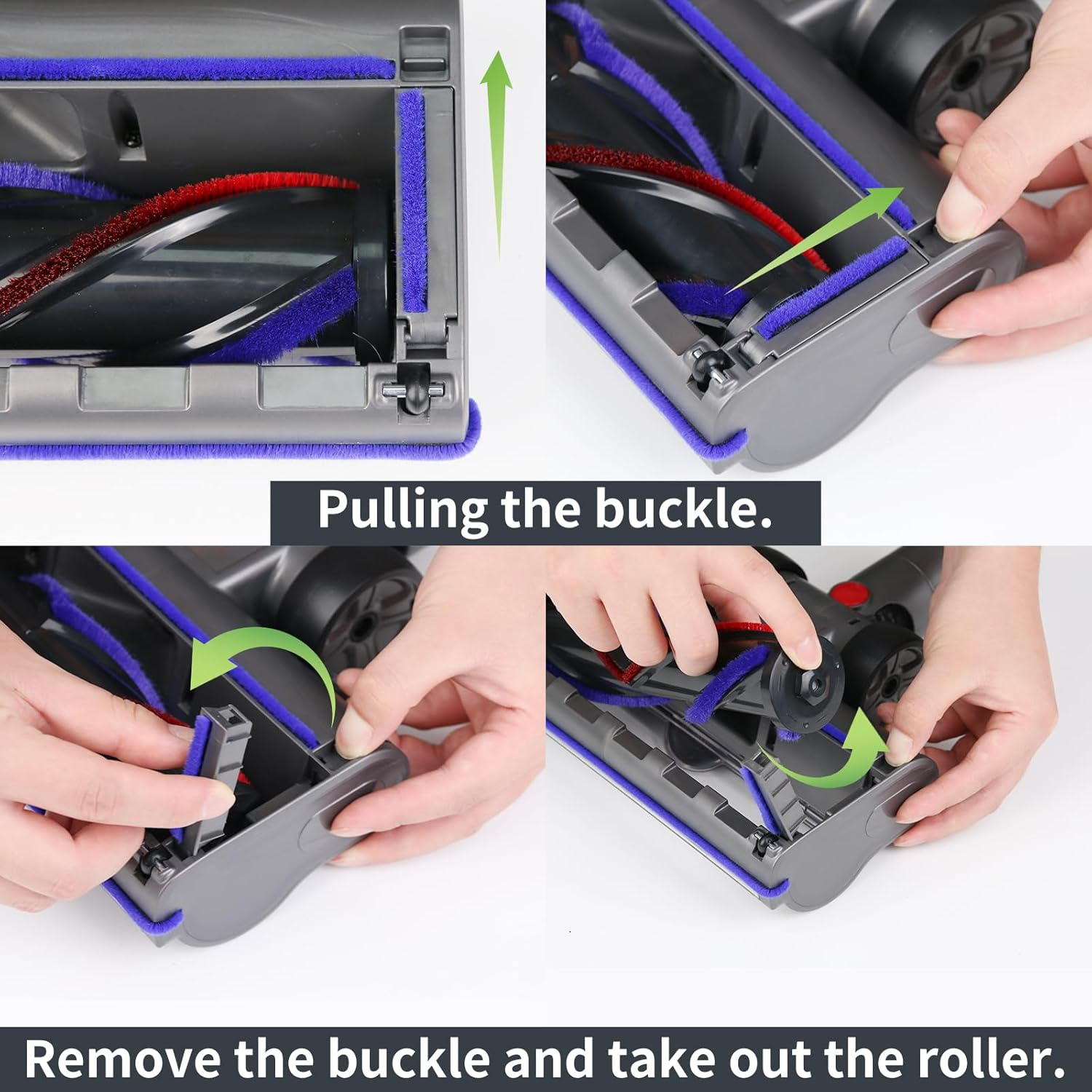 Pulling the buckle.

Remove the buckle and take out the roller.