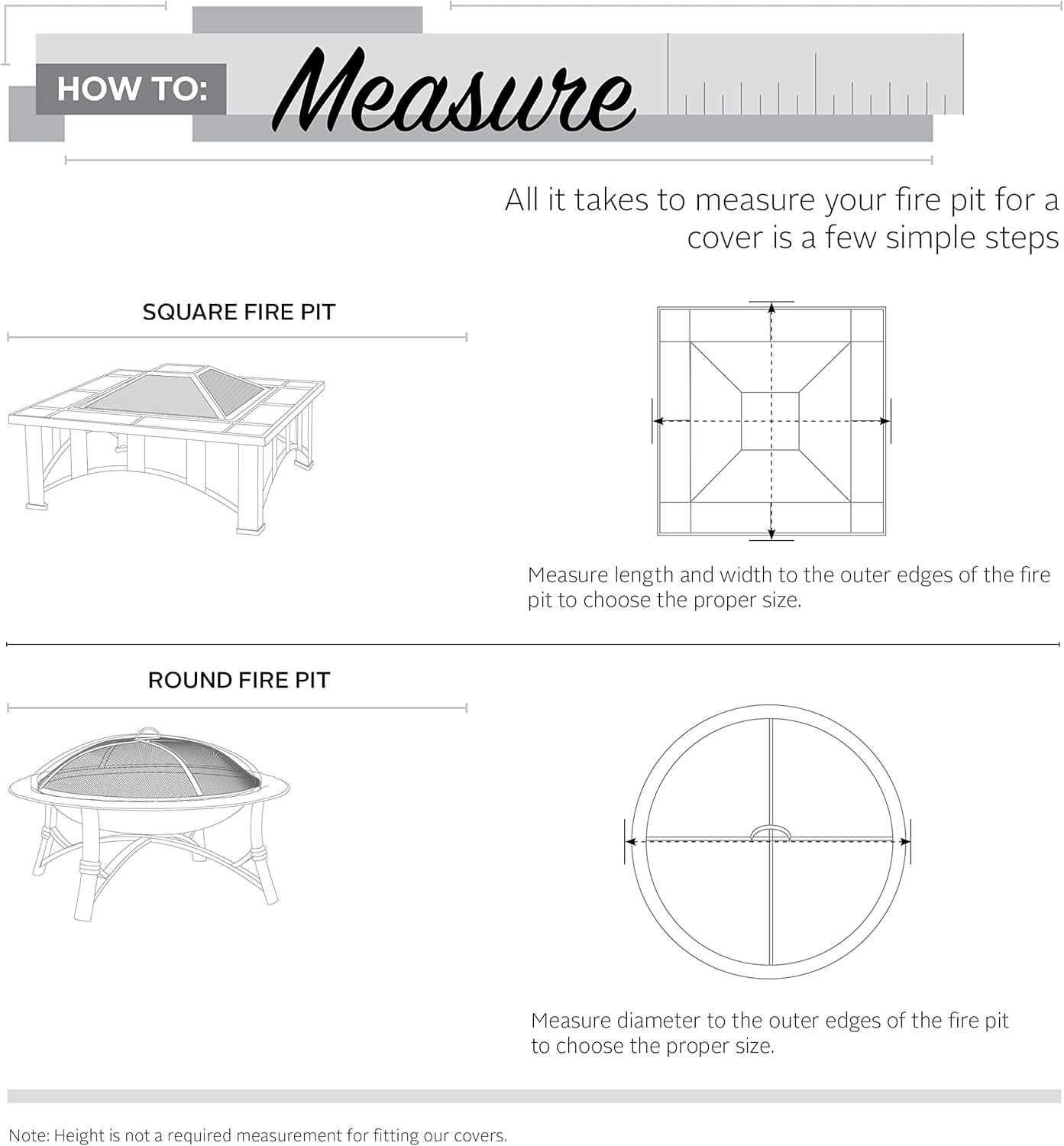 HOW TO: Measure

All it takes to measure your fire pit for a cover is a few simple steps

SQUARE FIRE PIT

Measure length and width to the outer edges of the fire pit to choose the proper size.

ROUND FIRE PIT

Measure diameter to the outer edges of the fire pit to choose the proper size.

Note: Height is not a required measurement for fitting our covers.