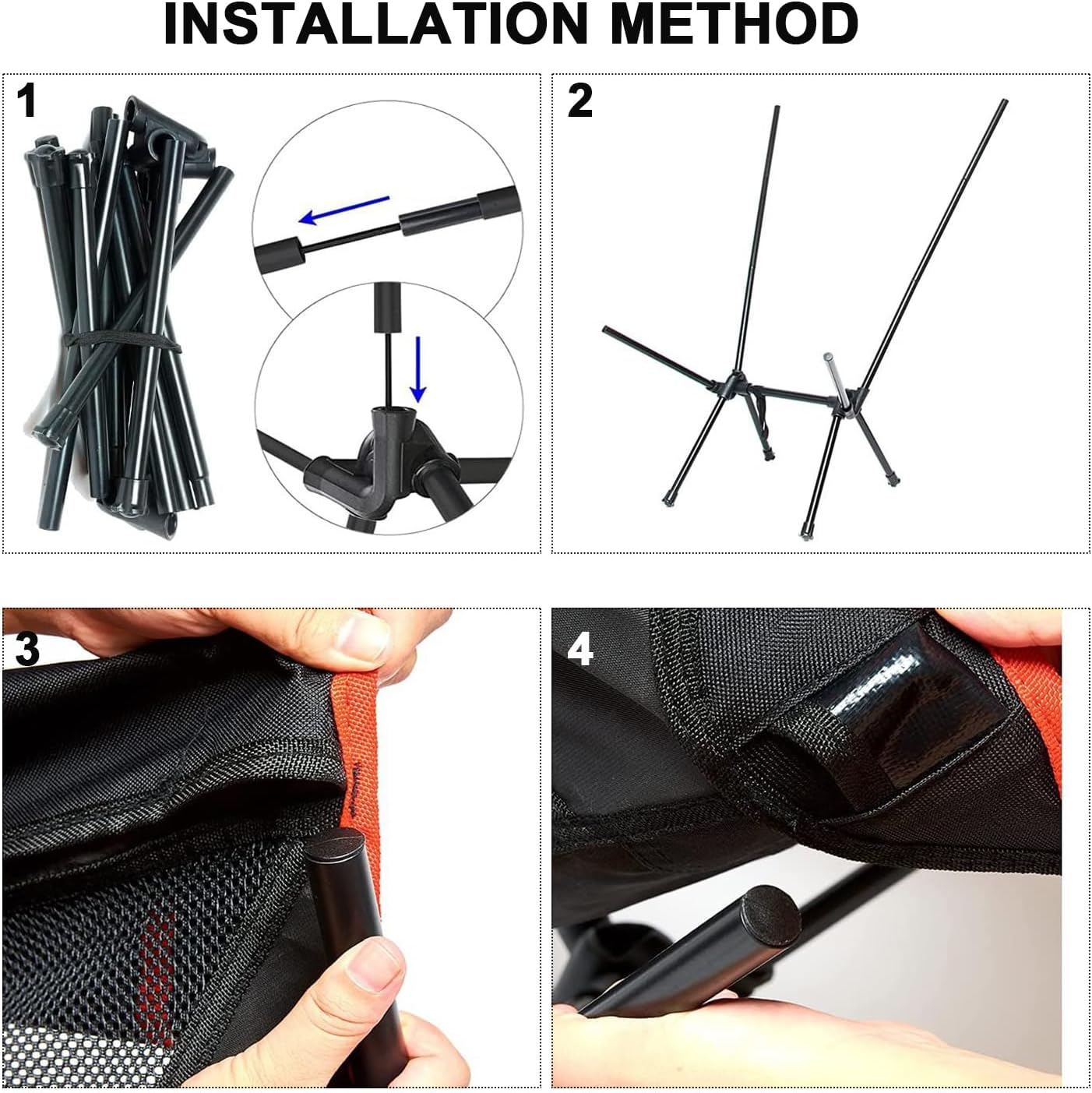 INSTALLATION METHOD

1

2

3

4