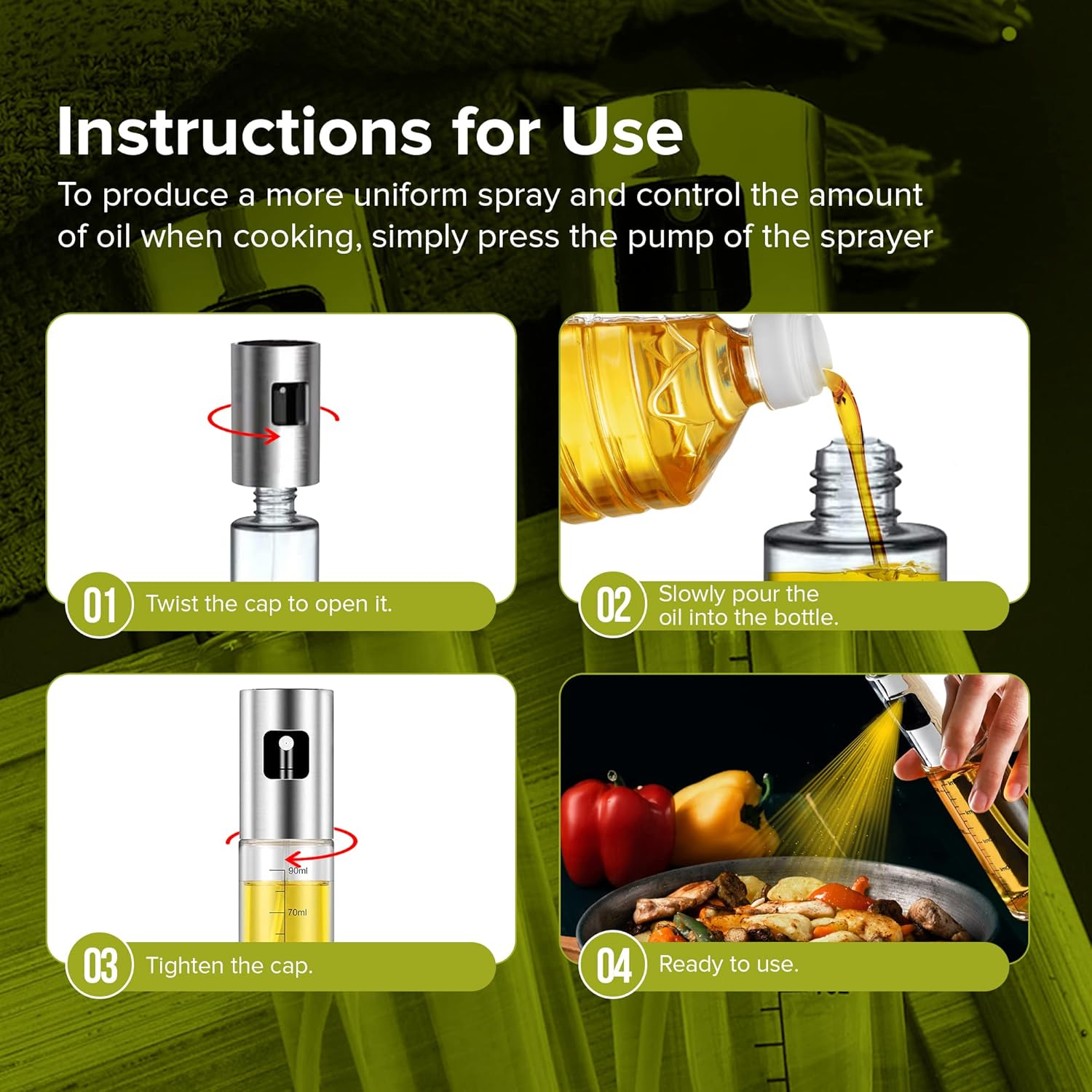 Instructions for Use

To produce a more uniform spray and control the amount of oil when cooking, simply press the pump of the sprayer

01 Twist the cap to open it.

02 Slowly pour the oil into the bottle.

90ml
70ml

03 Tighten the cap.

04 Ready to use.