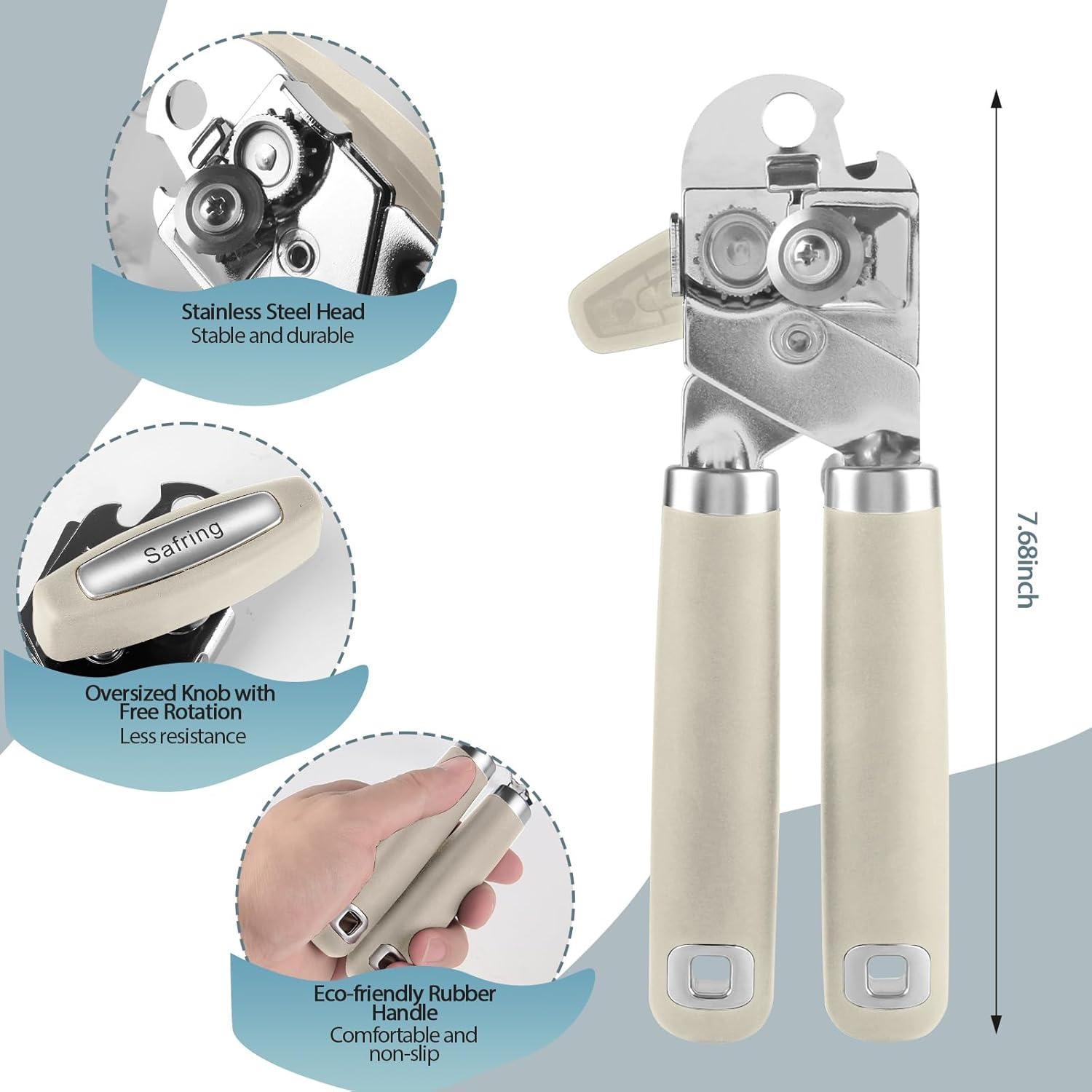 Stainless Steel Head
Stable and durable

Safring

Oversized Knob with Free Rotation
Less resistance

Eco-friendly Rubber Handle
Comfortable and non-slip

7.68inch