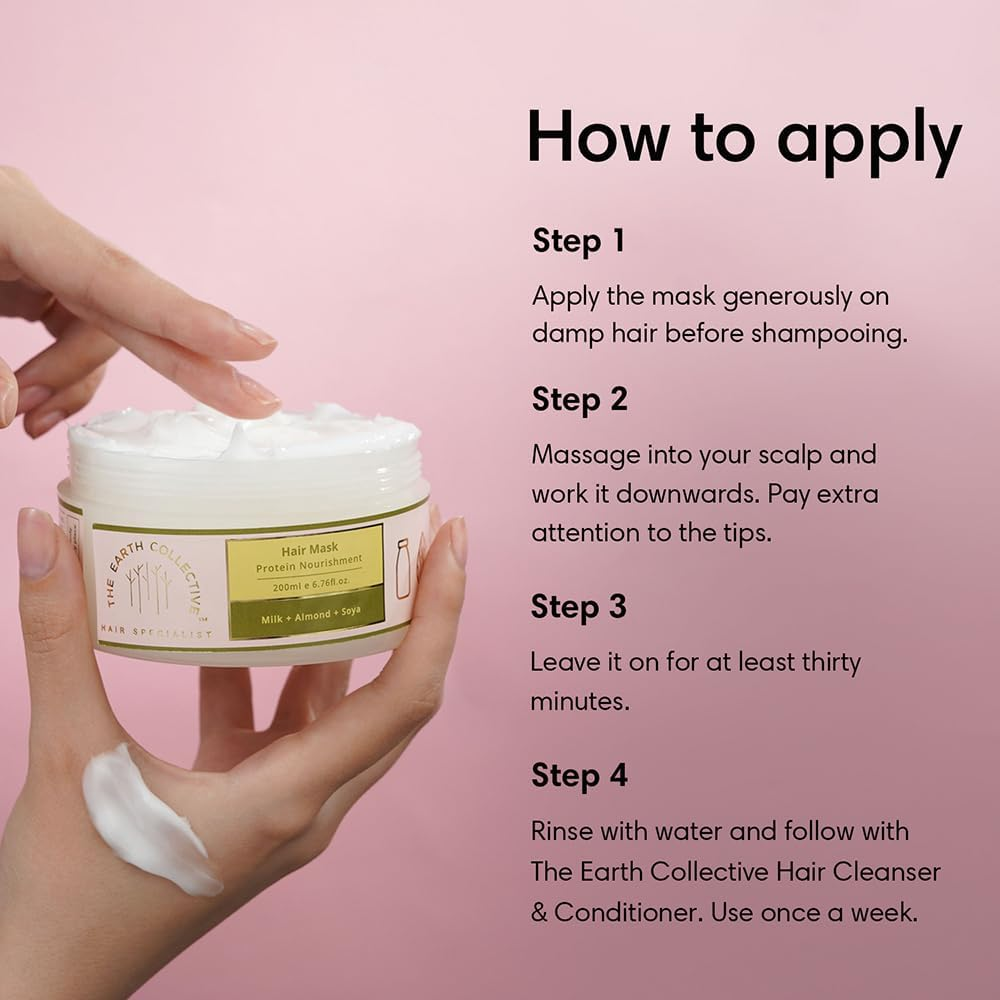 THE EARTH COLLECTIVE™
HAIR SPECIALIST

Hair Mask
Protein Nourishment
200ml e 6.76fl.oz.
Milk + Almond + Soya

How to apply

Step 1

Apply the mask generously on damp hair before shampooing.

Step 2

Massage into your scalp and work it downwards. Pay extra attention to the tips.

Step 3

Leave it on for at least thirty minutes.

Step 4

Rinse with water and follow with The Earth Collective Hair Cleanser & Conditioner. Use once a week.