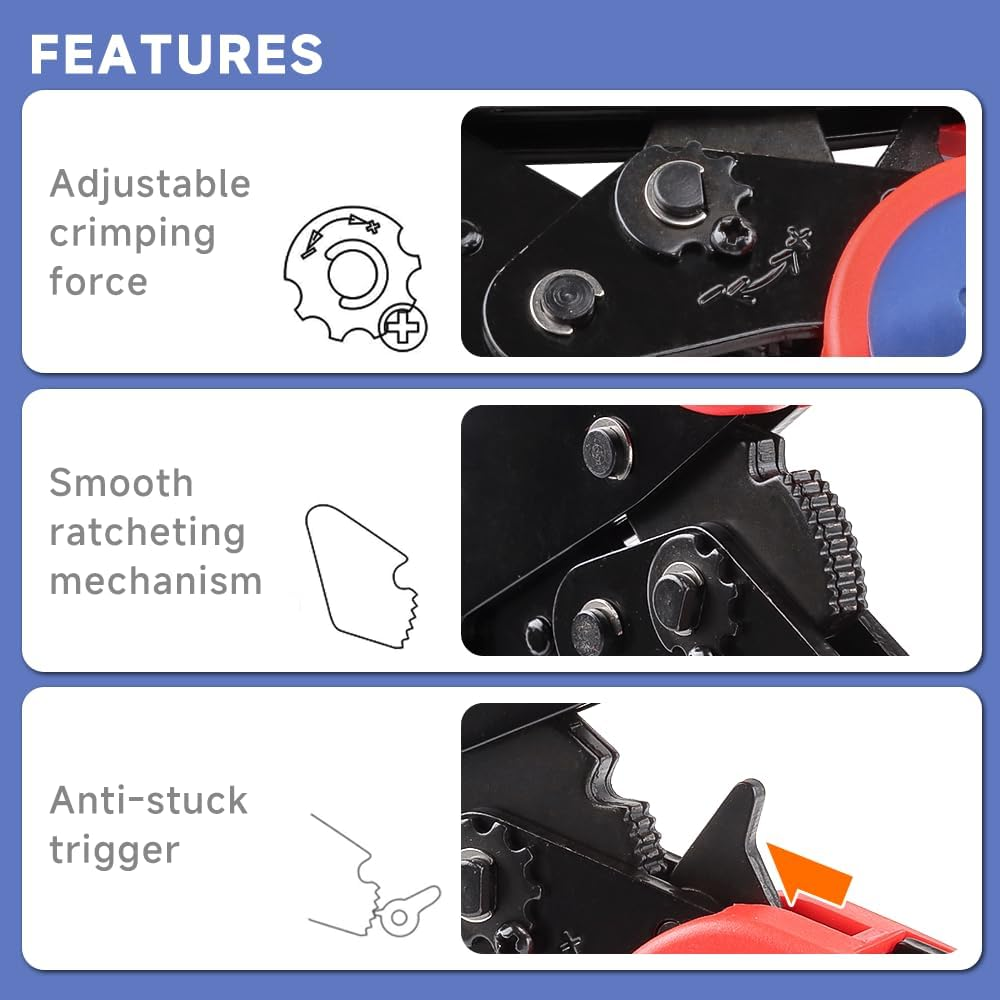 FEATURES

Adjustable crimping force

Smooth ratcheting mechanism

Anti-stuck trigger