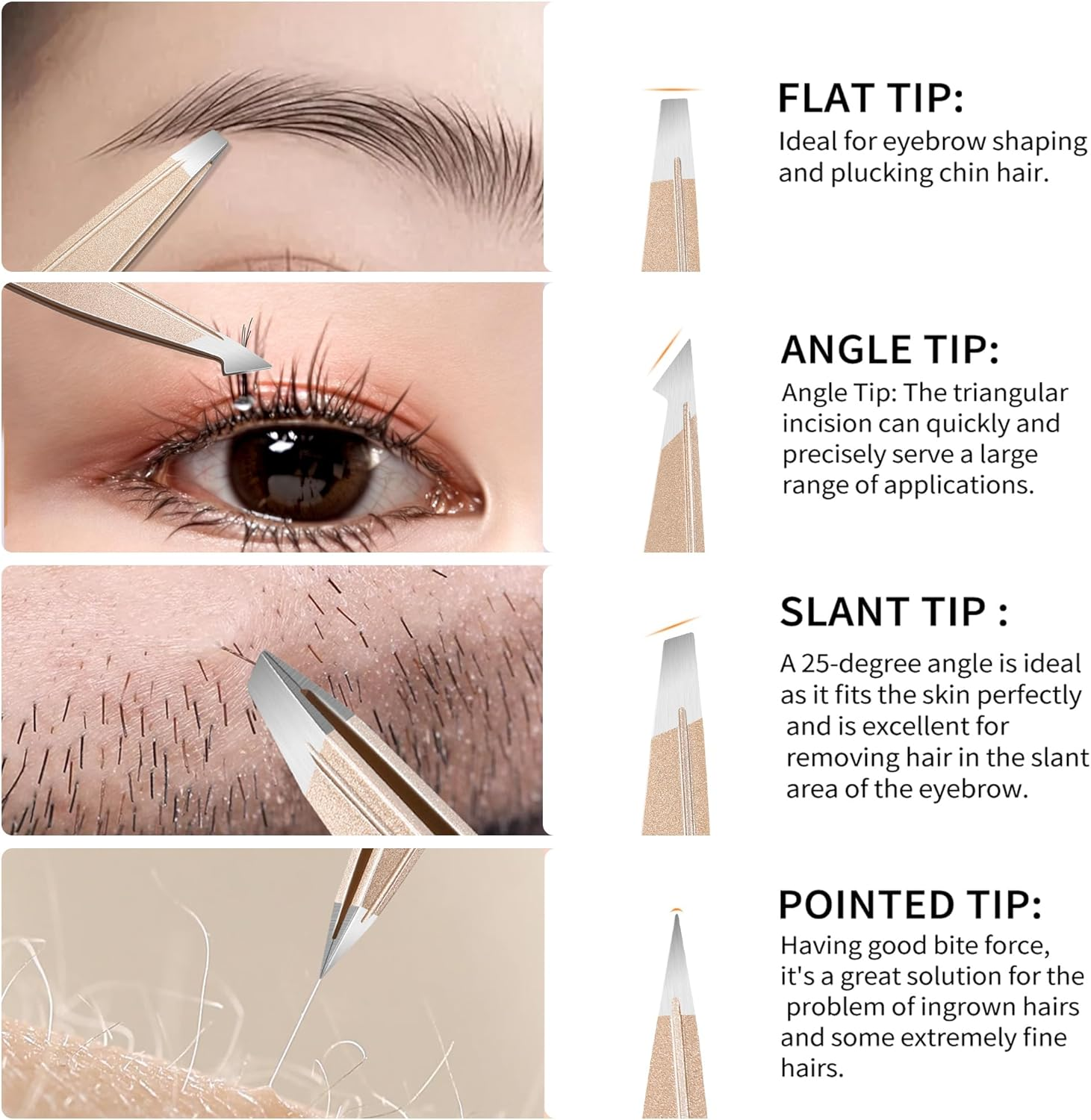 FLAT TIP:
Ideal for eyebrow shaping and plucking chin hair.

ANGLE TIP:
Angle Tip: The triangular incision can quickly and precisely serve a large range of applications.

SLANT TIP :
A 25-degree angle is ideal as it fits the skin perfectly and is excellent for removing hair in the slant area of the eyebrow.

POINTED TIP:
Having good bite force, it's a great solution for the problem of ingrown hairs and some extremely fine hairs.